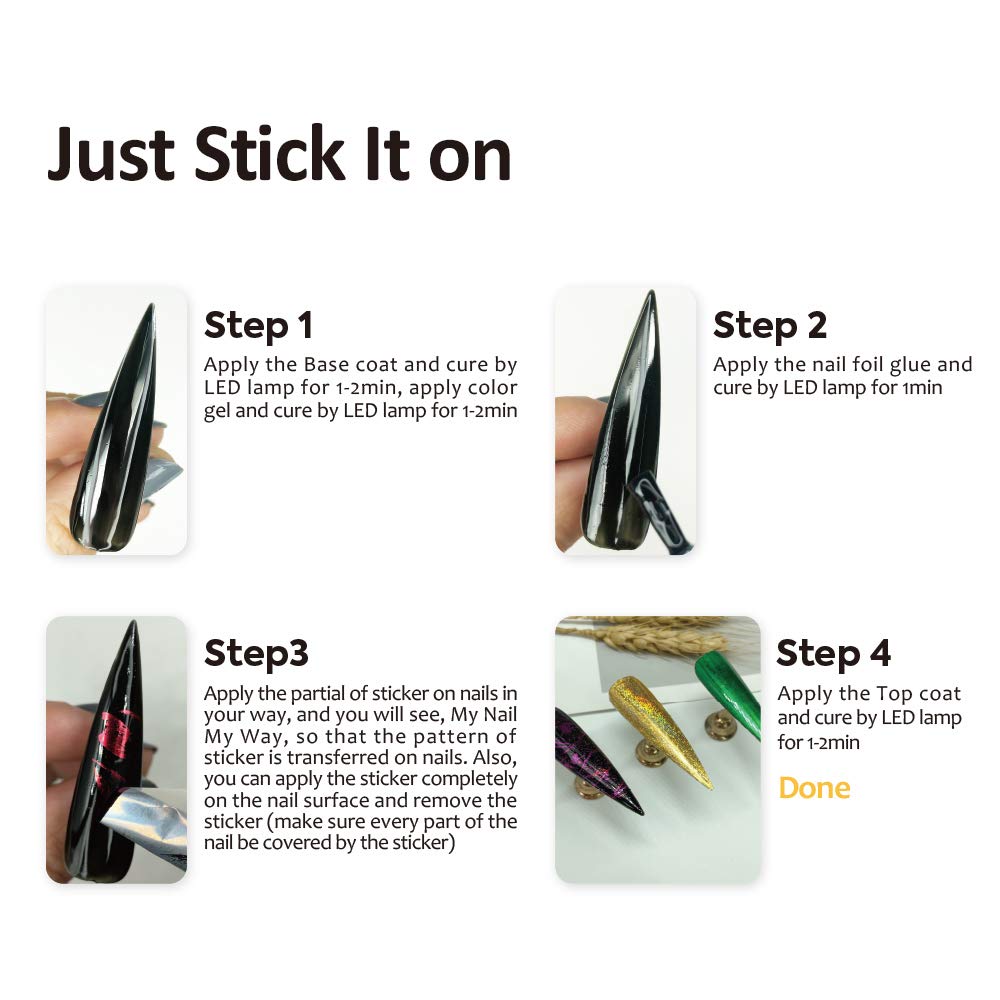 Just Stick It on

Step 1
Apply the Base coat and cure by LED lamp for 1-2min, apply color gel and cure by LED lamp for 1-2min

Step 2
Apply the nail foil glue and cure by LED lamp for 1min

Step3
Apply the partial of sticker on nails in your way, and you will see, My Nail My Way, so that the pattern of sticker is transferred on nails. Also, you can apply the sticker completely on the nail surface and remove the sticker (make sure every part of the nail be covered by the sticker)

Step 4
Apply the Top coat and cure by LED lamp for 1-2min

Done