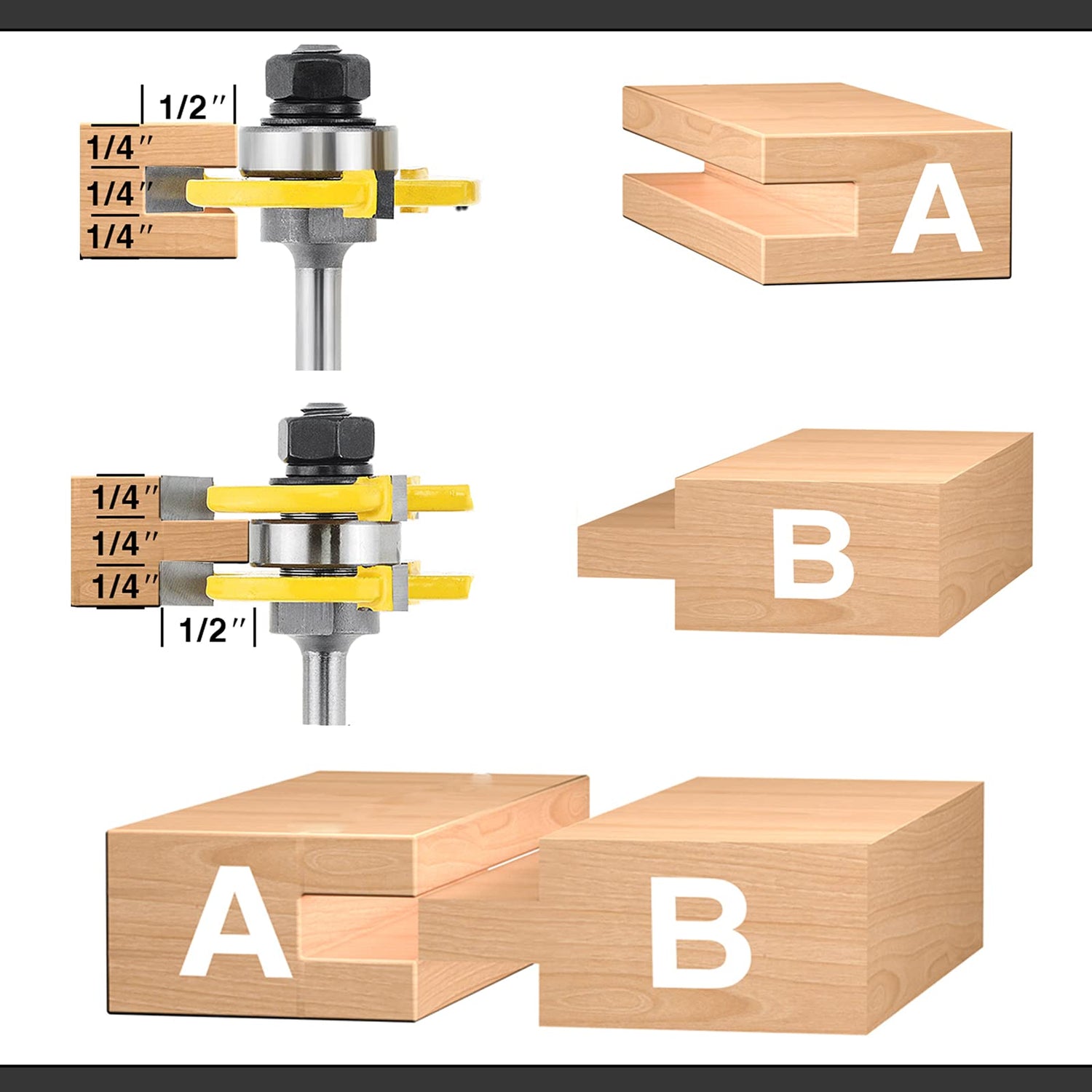 1/2″
1/4″
1/4″
1/4″

A

1/4″
1/4″
1/4″
1/2″

B

A

B