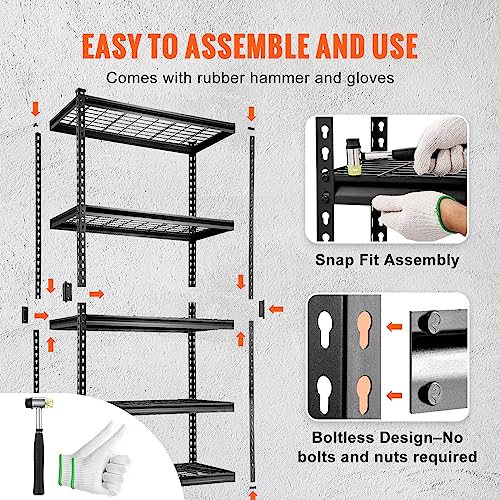 EASY TO ASSEMBLE AND USE

Comes with rubber hammer and gloves

Snap Fit Assembly

Boltless Design–No bolts and nuts required