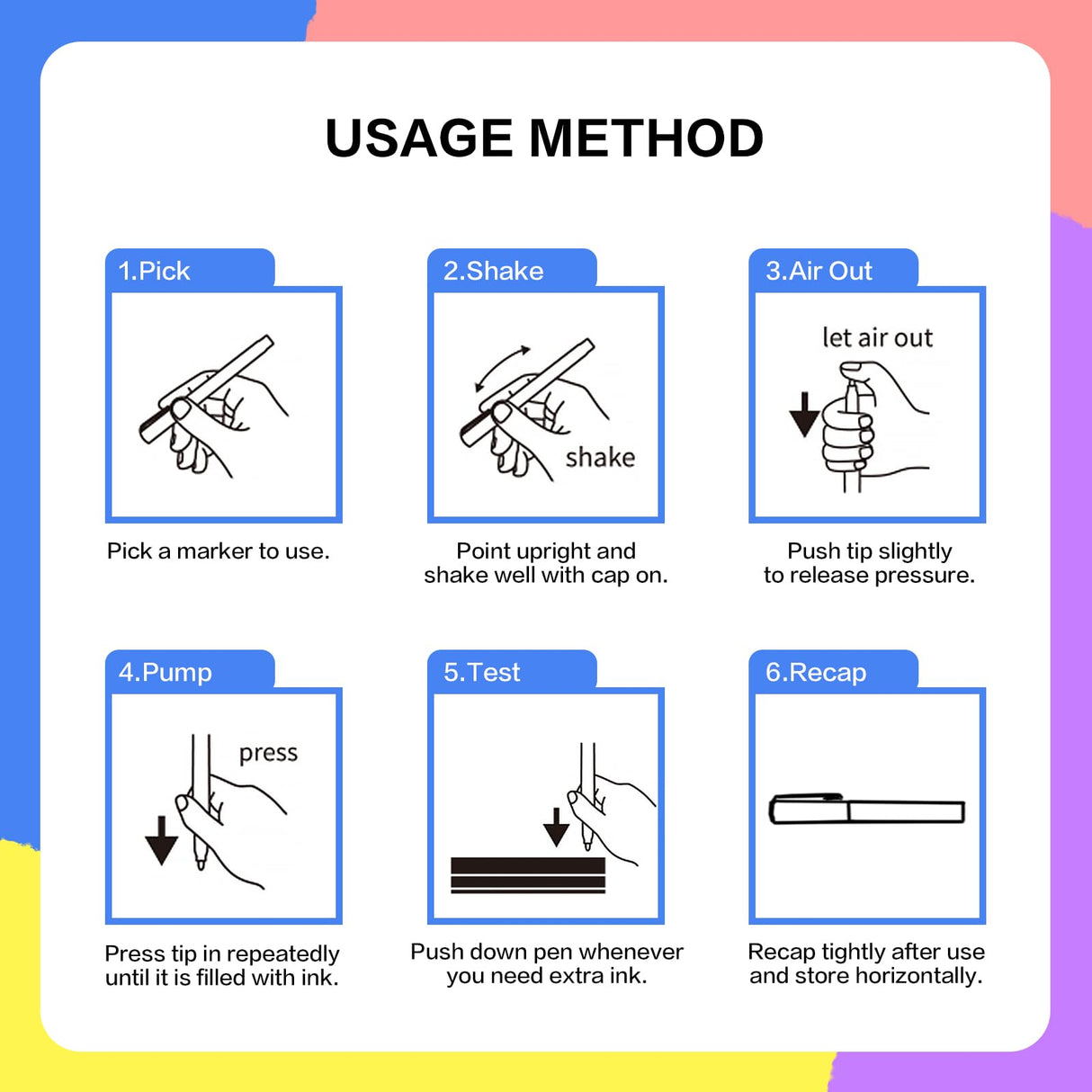 USAGE METHOD

1.Pick

Pick a marker to use.

2.Shake

shake

Point upright and shake well with cap on.

3.Air Out

let air out

Push tip slightly to release pressure.

4.Pump

press

Press tip in repeatedly until it is filled with ink.

5.Test

Push down pen whenever you need extra ink.

6.Recap

Recap tightly after use and store horizontally.