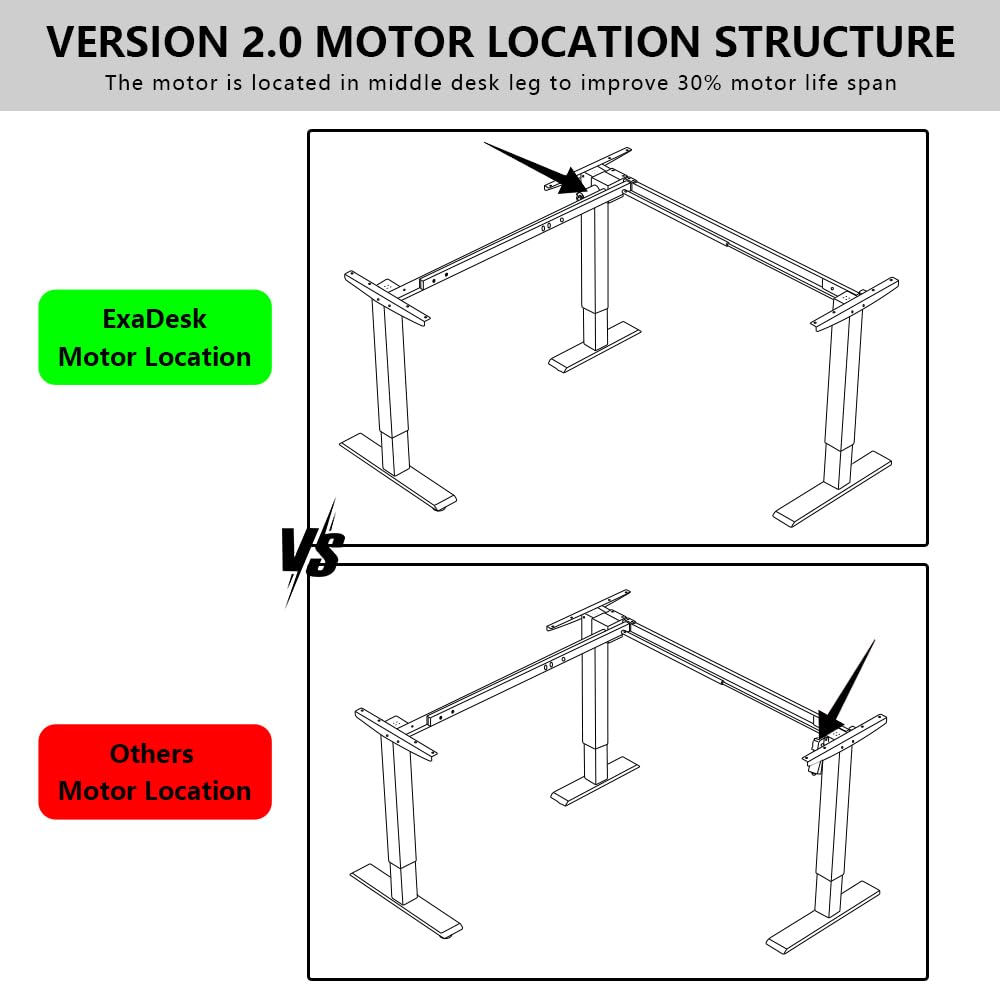 VERSION 2.0 MOTOR LOCATION STRUCTURE

The motor is located in middle desk leg to improve 30% motor life span

ExaDesk
Motor Location

VS

Others
Motor Location