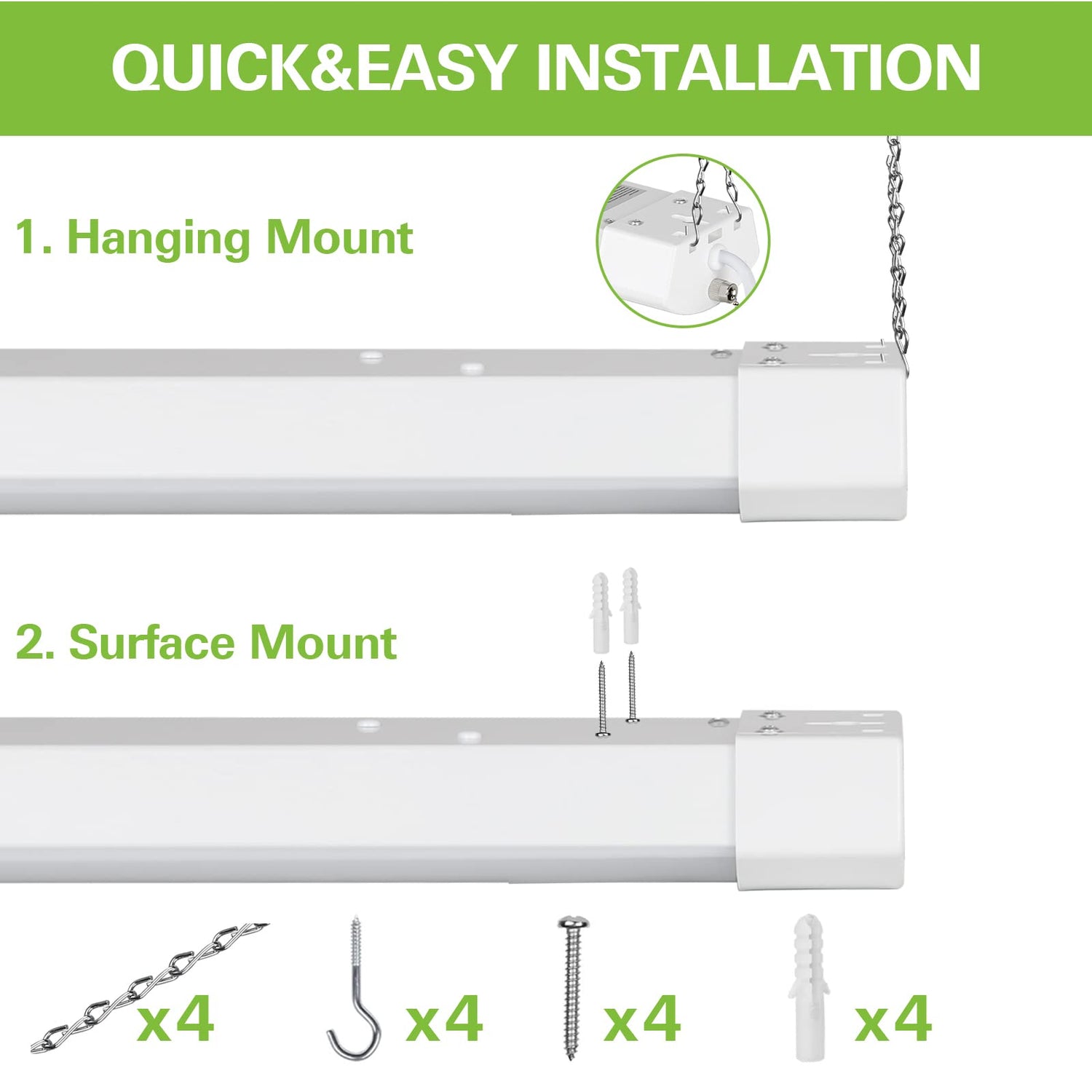 QUICK&EASY INSTALLATION

1. Hanging Mount

2. Surface Mount

x4

x4

x4

x4