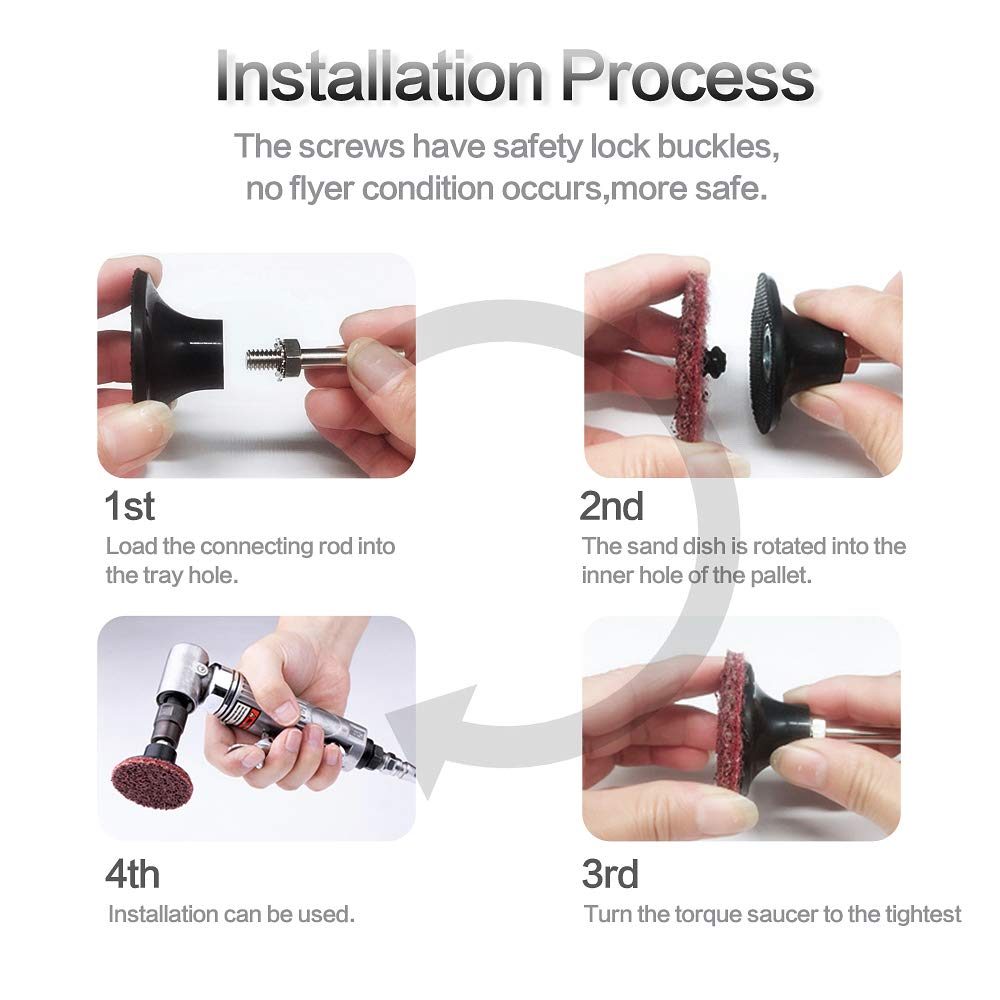 Installation Process

The screws have safety lock buckles, no flyer condition occurs,more safe.

1st
Load the connecting rod into the tray hole.

2nd
The sand dish is rotated into the inner hole of the pallet.

4th
Installation can be used.

3rd
Turn the torque saucer to the tightest