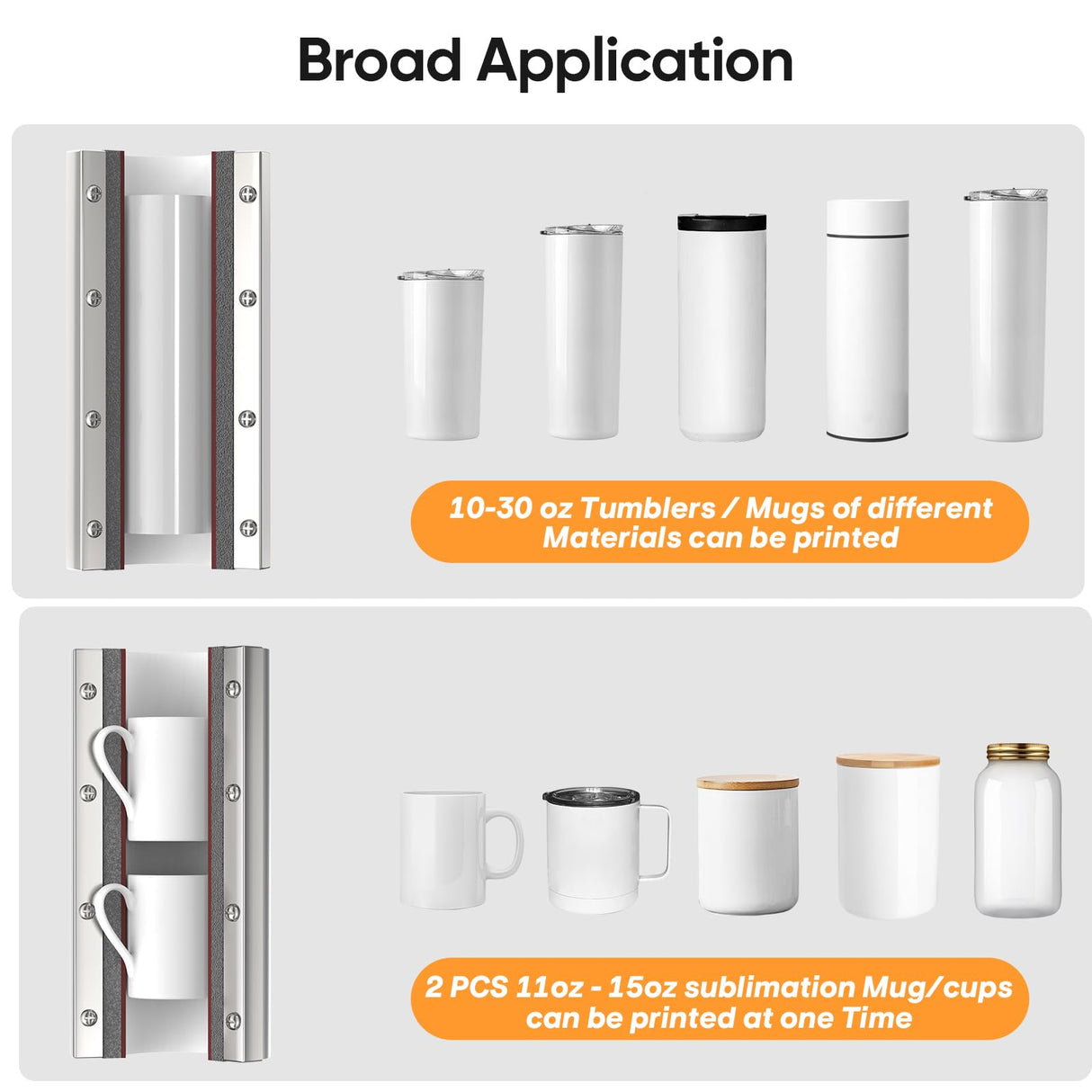 Broad Application

10-30 oz Tumblers / Mugs of different Materials can be printed

2 PCS 11oz - 15oz sublimation Mug/cups can be printed at one Time