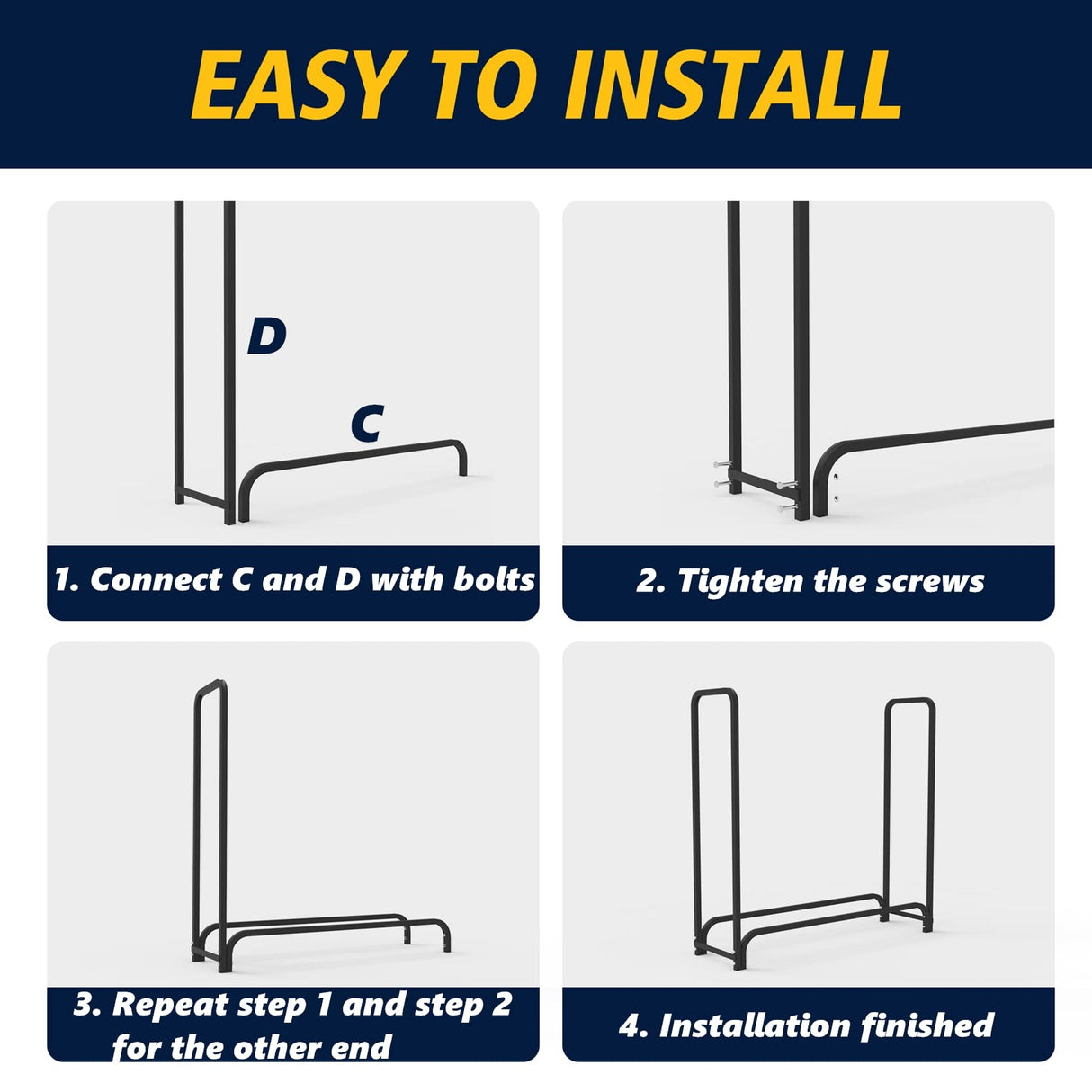 EASY TO INSTALL

D

C

1. Connect C and D with bolts

2. Tighten the screws

3. Repeat step 1 and step 2 for the other end

4. Installation finished