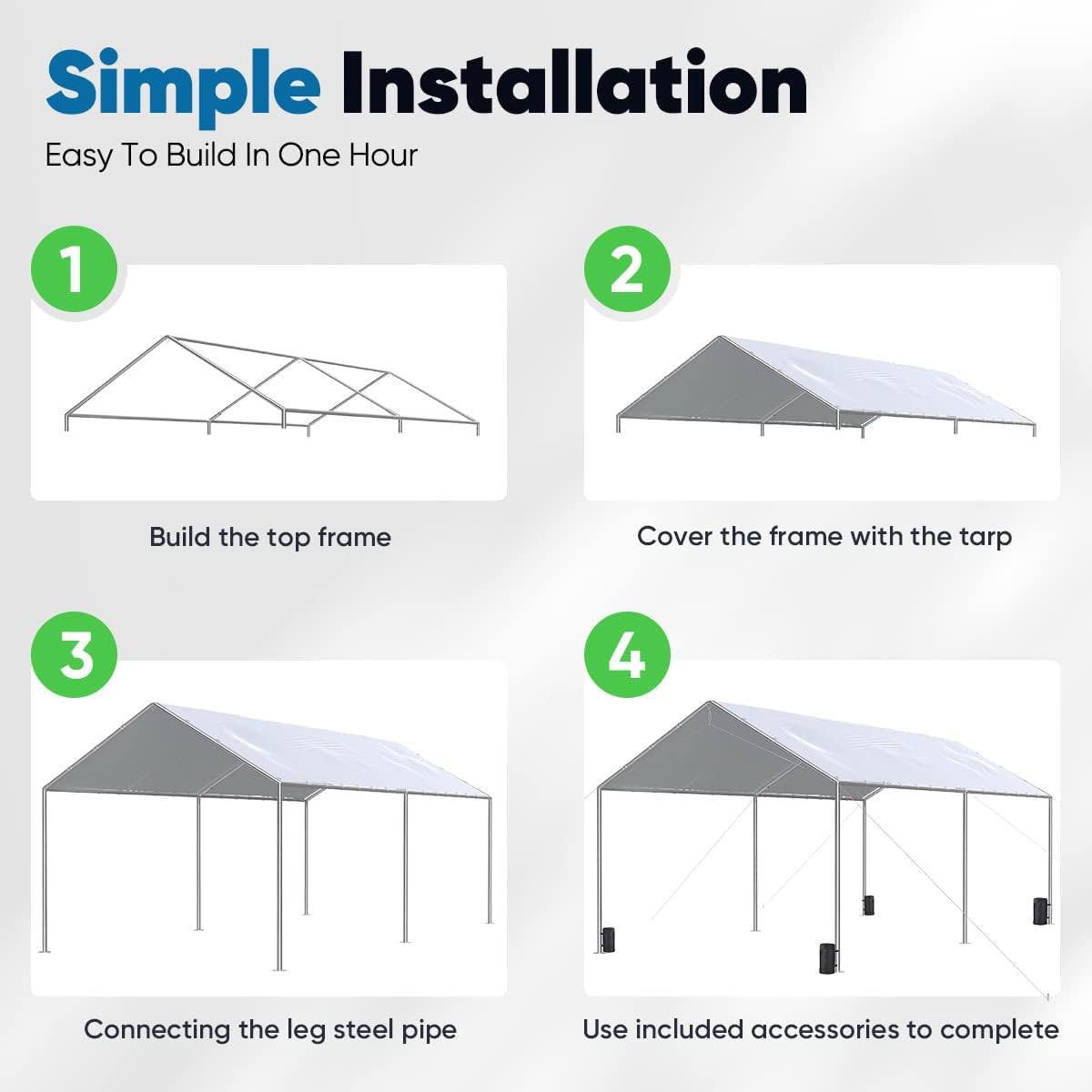 Simple Installation

Easy To Build In One Hour

1

Build the top frame

2

Cover the frame with the tarp

3

Connecting the leg steel pipe

4

Use included accessories to complete