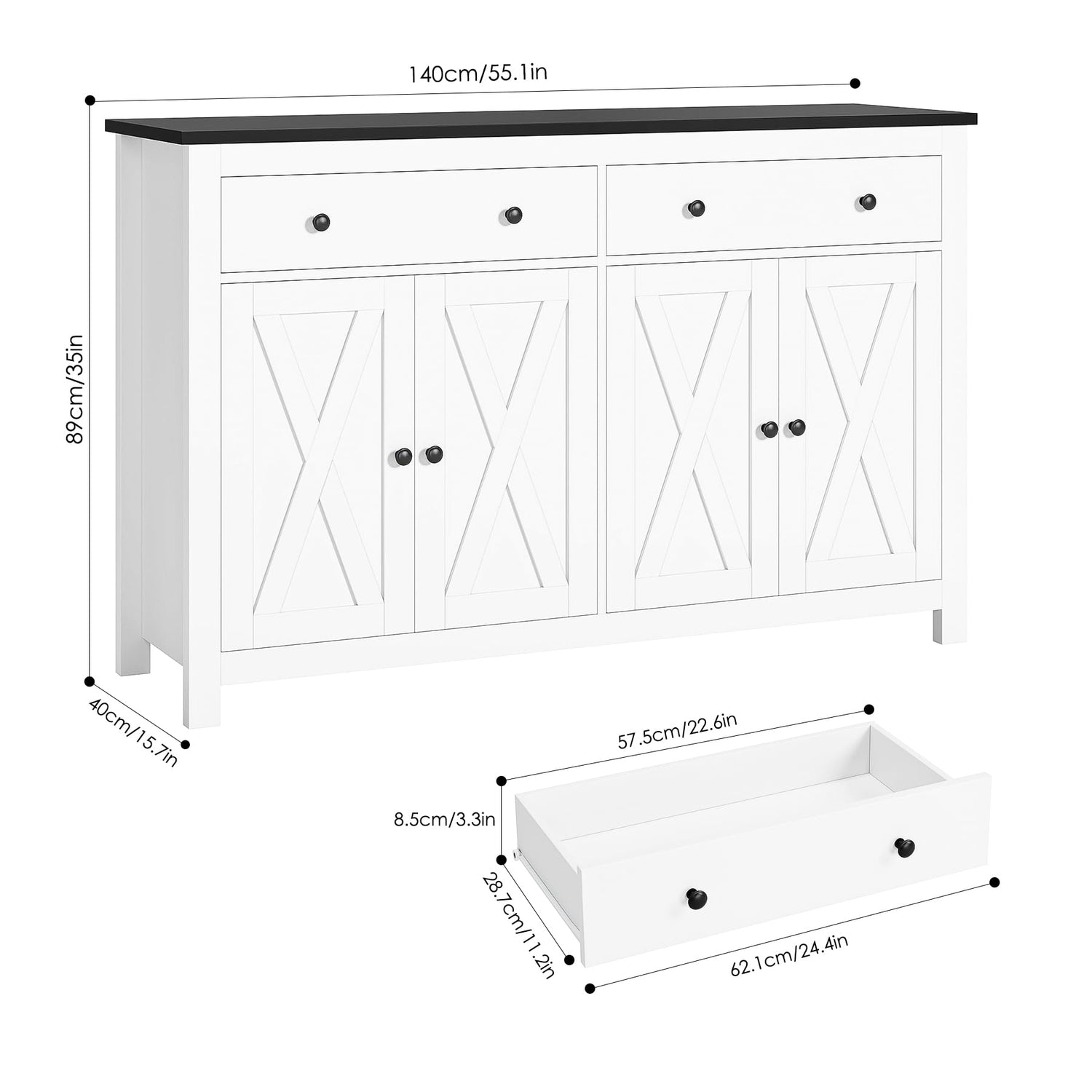 140cm/55.1in

89cm/35in

40cm/15.7in

57.5cm/22.6in

8.5cm/3.3in

28.7cm/11.2in

62.1cm/24.4in