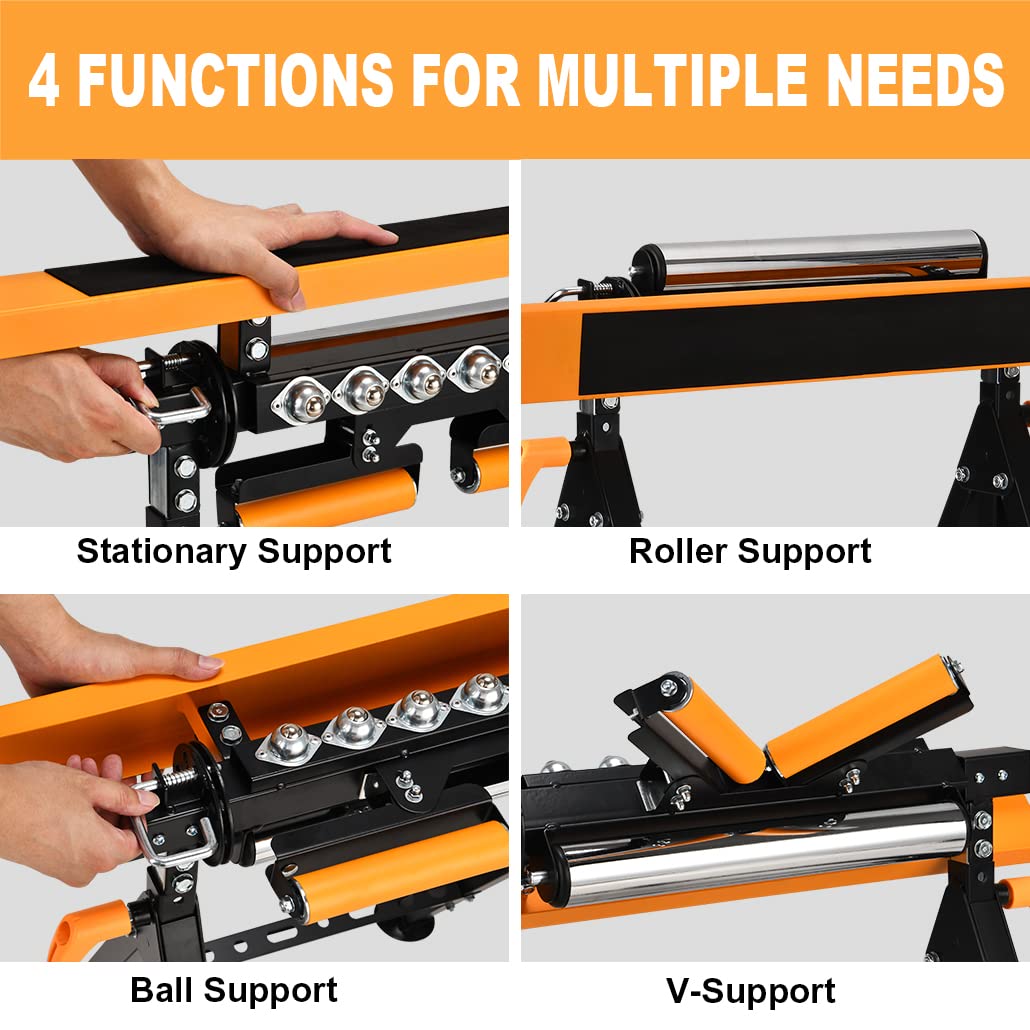 4 FUNCTIONS FOR MULTIPLE NEEDS

Stationary Support

Roller Support

Ball Support

V-Support