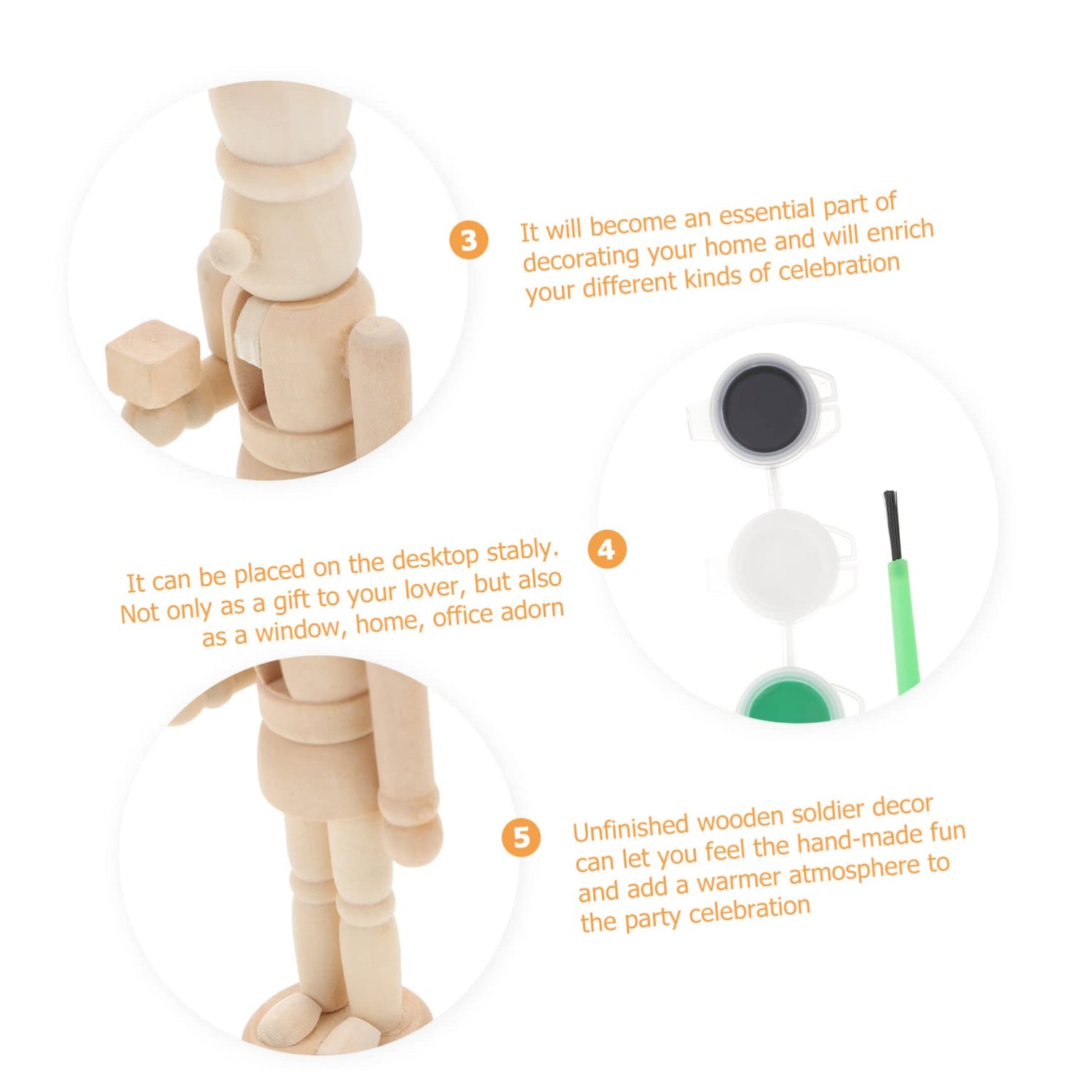 3
It will become an essential part of decorating your home and will enrich your different kinds of celebration

It can be placed on the desktop stably. Not only as a gift to your lover, but also as a window, home, office adorn
4

5
Unfinished wooden soldier decor can let you feel the hand-made fun and add a warmer atmosphere to the party celebration