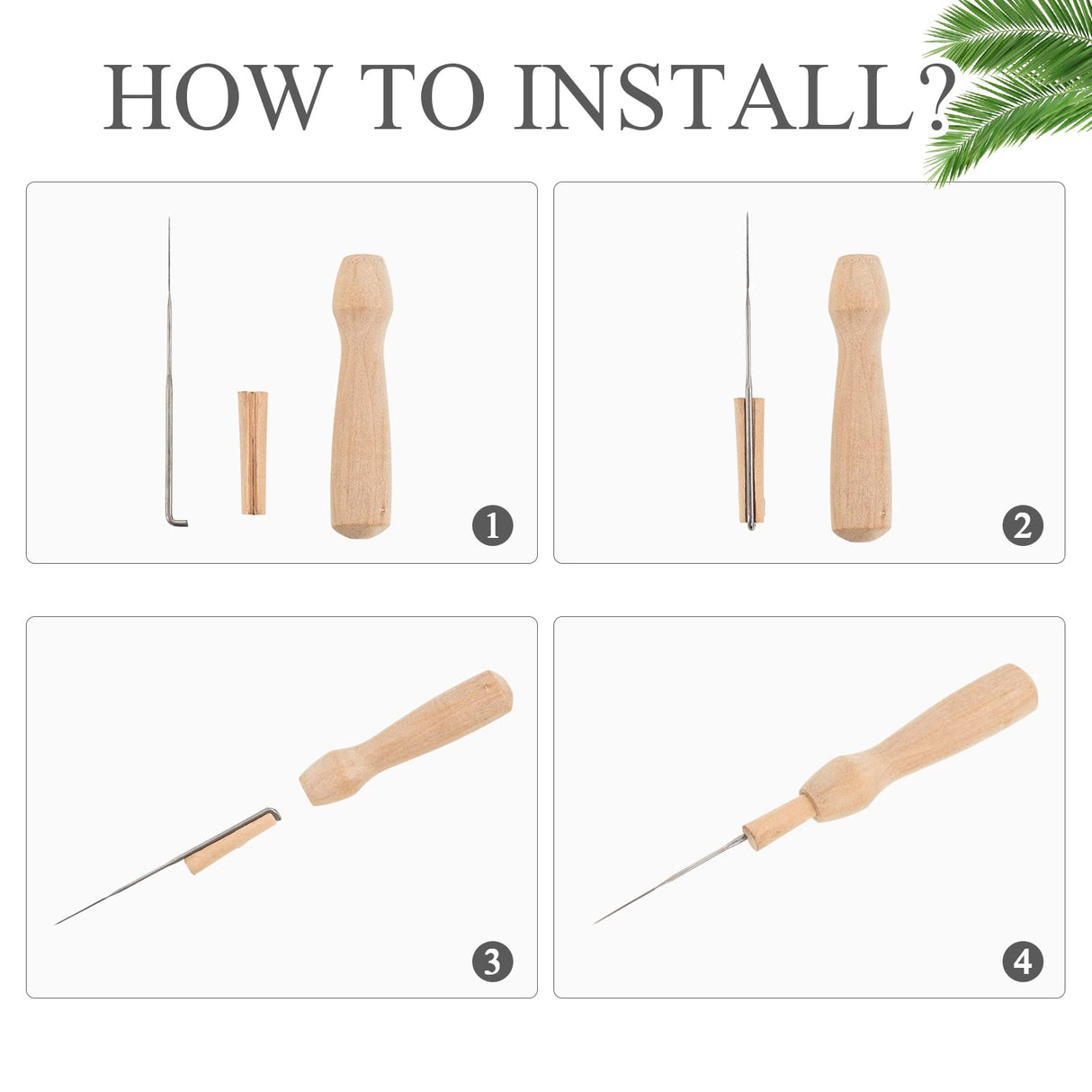 HOW TO INSTALL?

1

2

3

4