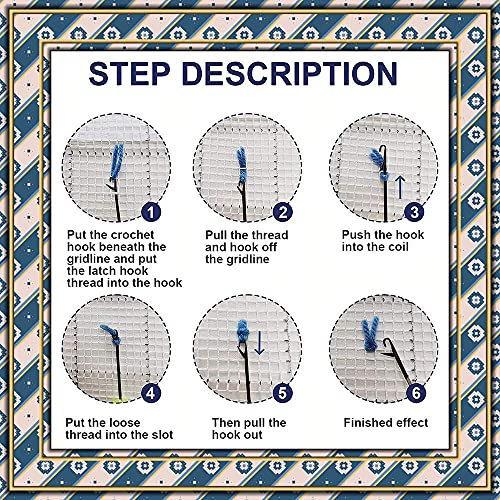 STEP DESCRIPTION

1
Put the crochet hook beneath the gridline and put the latch hook thread into the hook

2
Pull the thread and hook off the gridline

3
Push the hook into the coil

4
Put the loose thread into the slot

5
Then pull the hook out

6
Finished effect