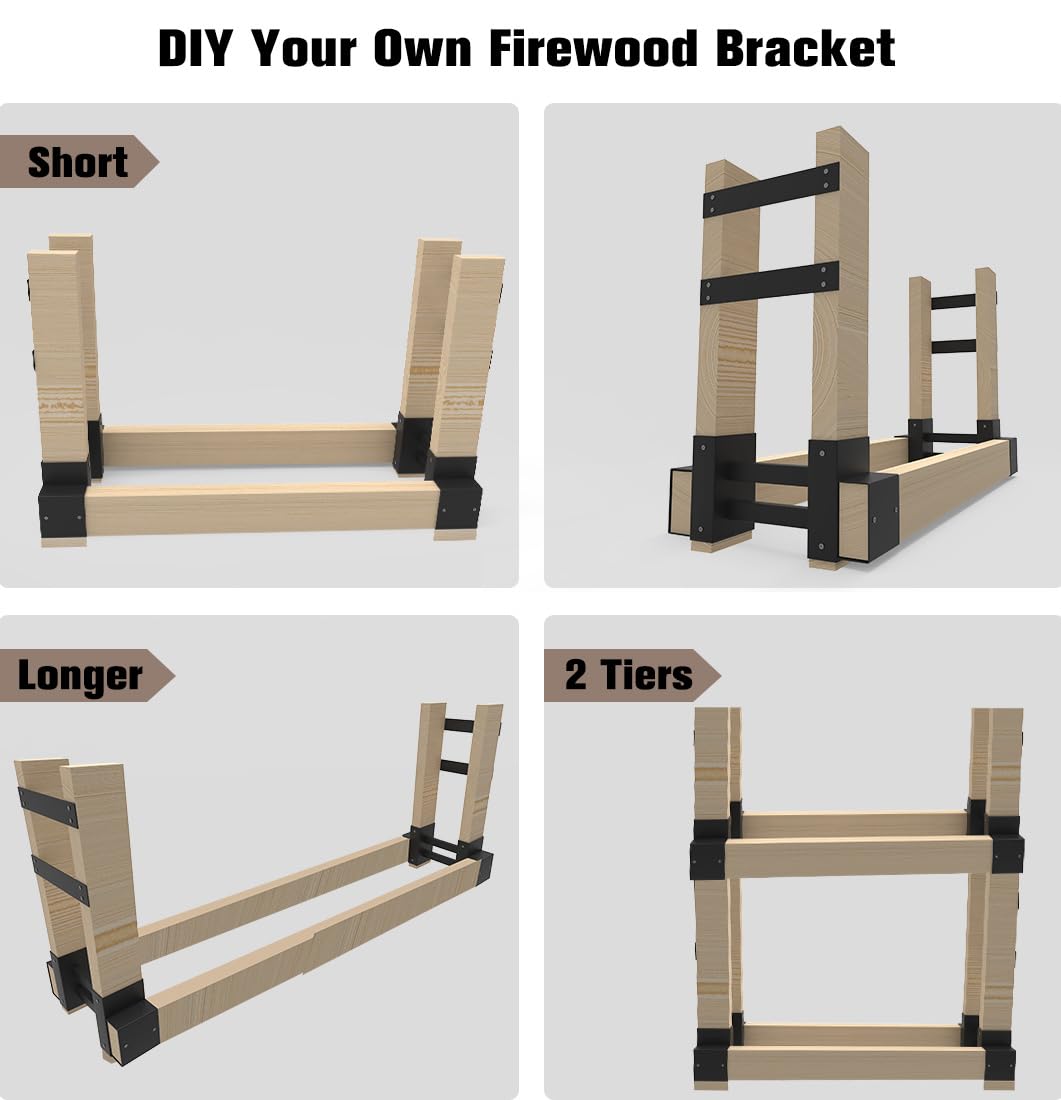 DIY Your Own Firewood Bracket

Short

Longer

2 Tiers