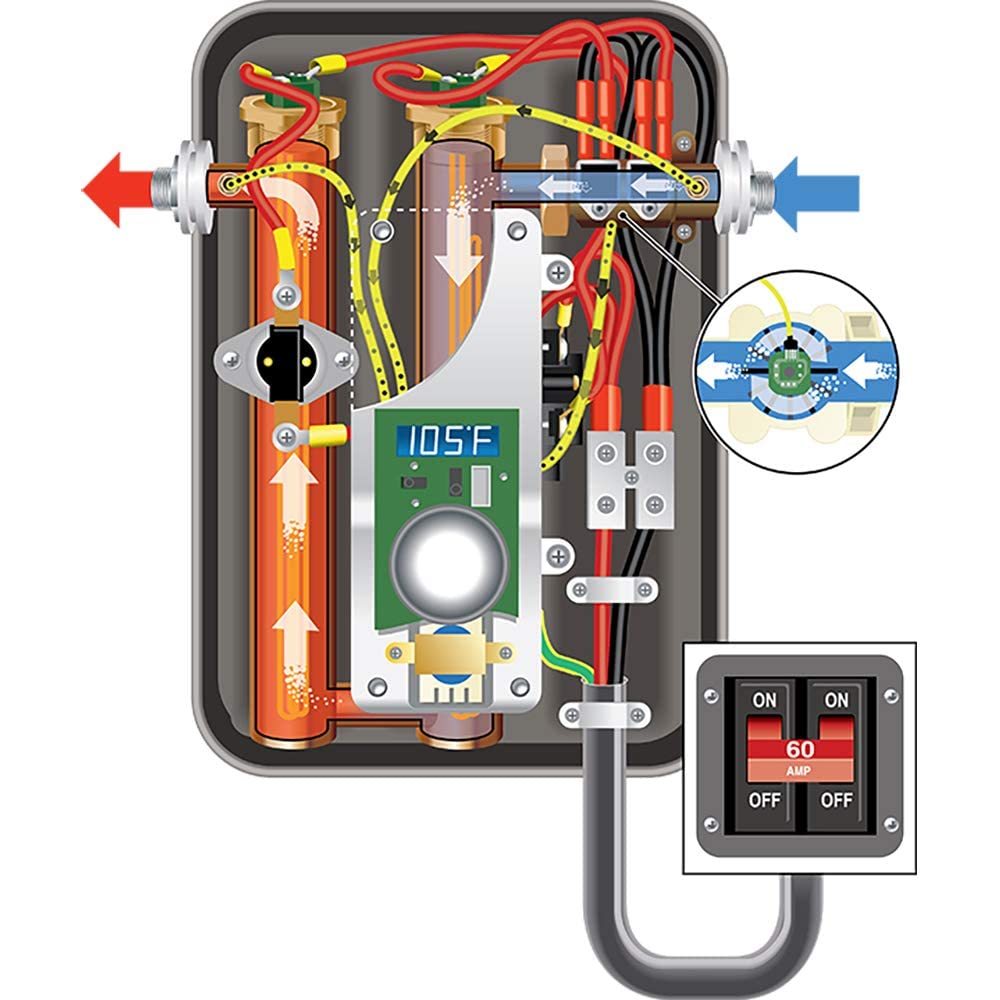 105°F

ON
ON
60
AMP
OFF
OFF