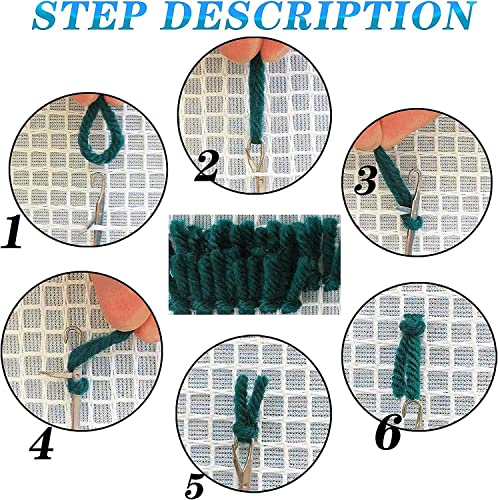 STEP DESCRIPTION

1

2

3

4

5

6