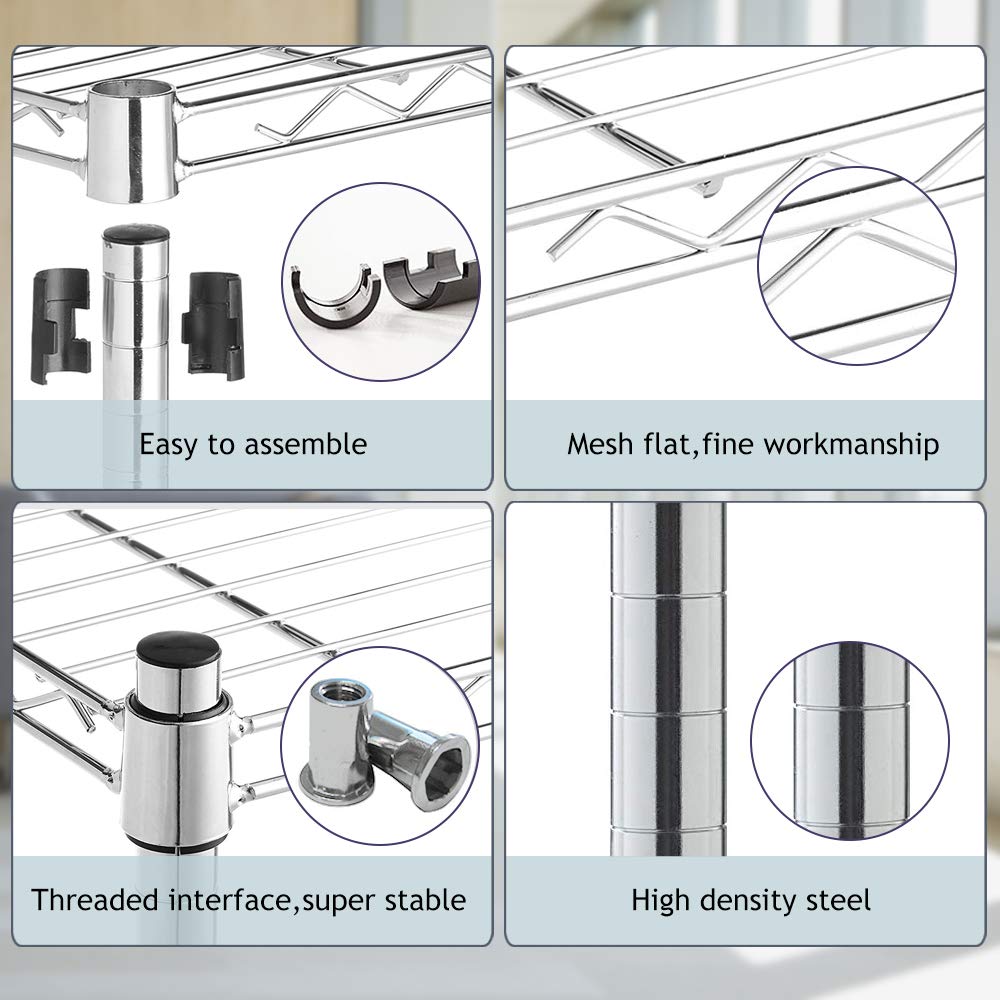 Easy to assemble

Mesh flat,fine workmanship

Threaded interface,super stable

High density steel