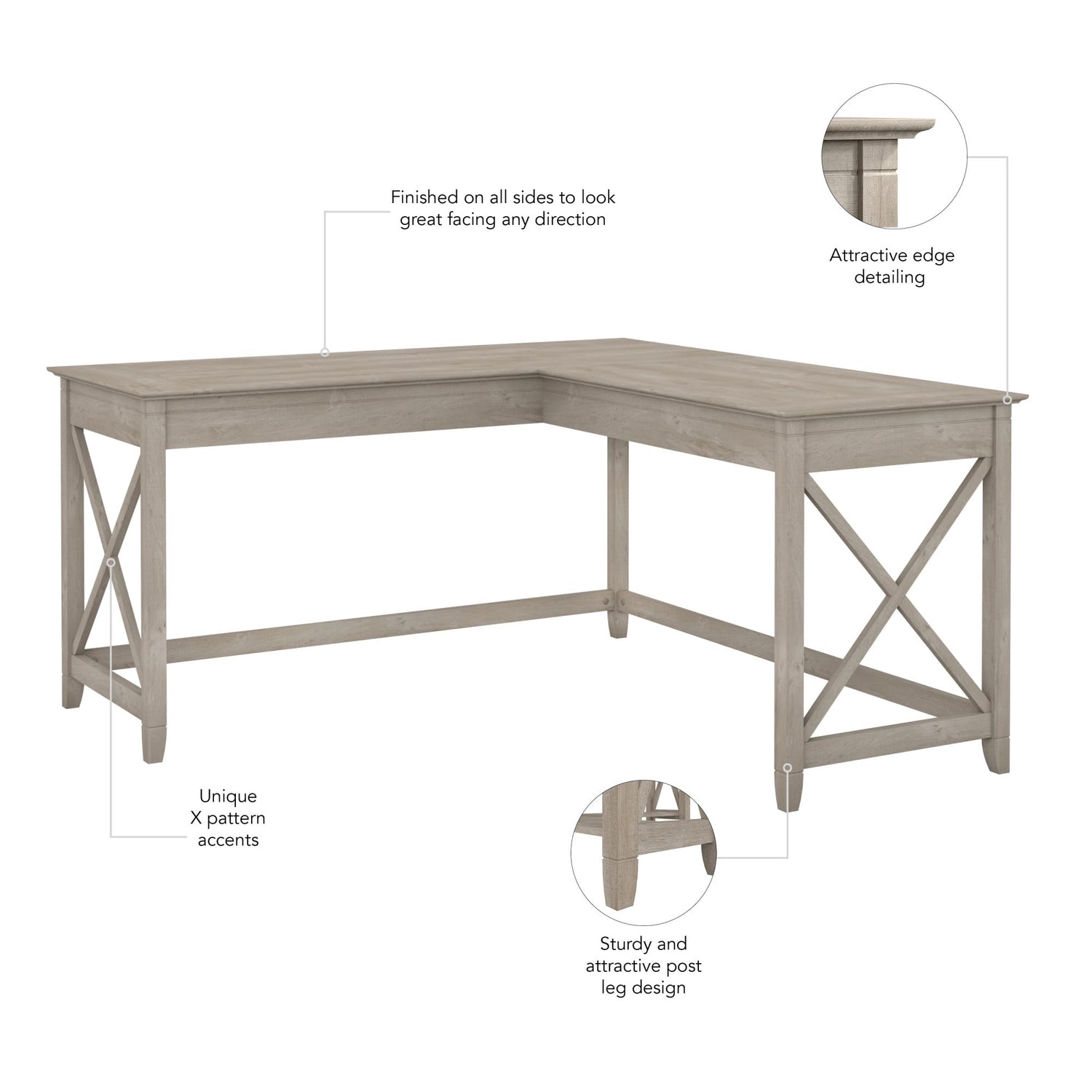 Finished on all sides to look great facing any direction

Attractive edge detailing

Unique X pattern accents

Sturdy and attractive post leg design