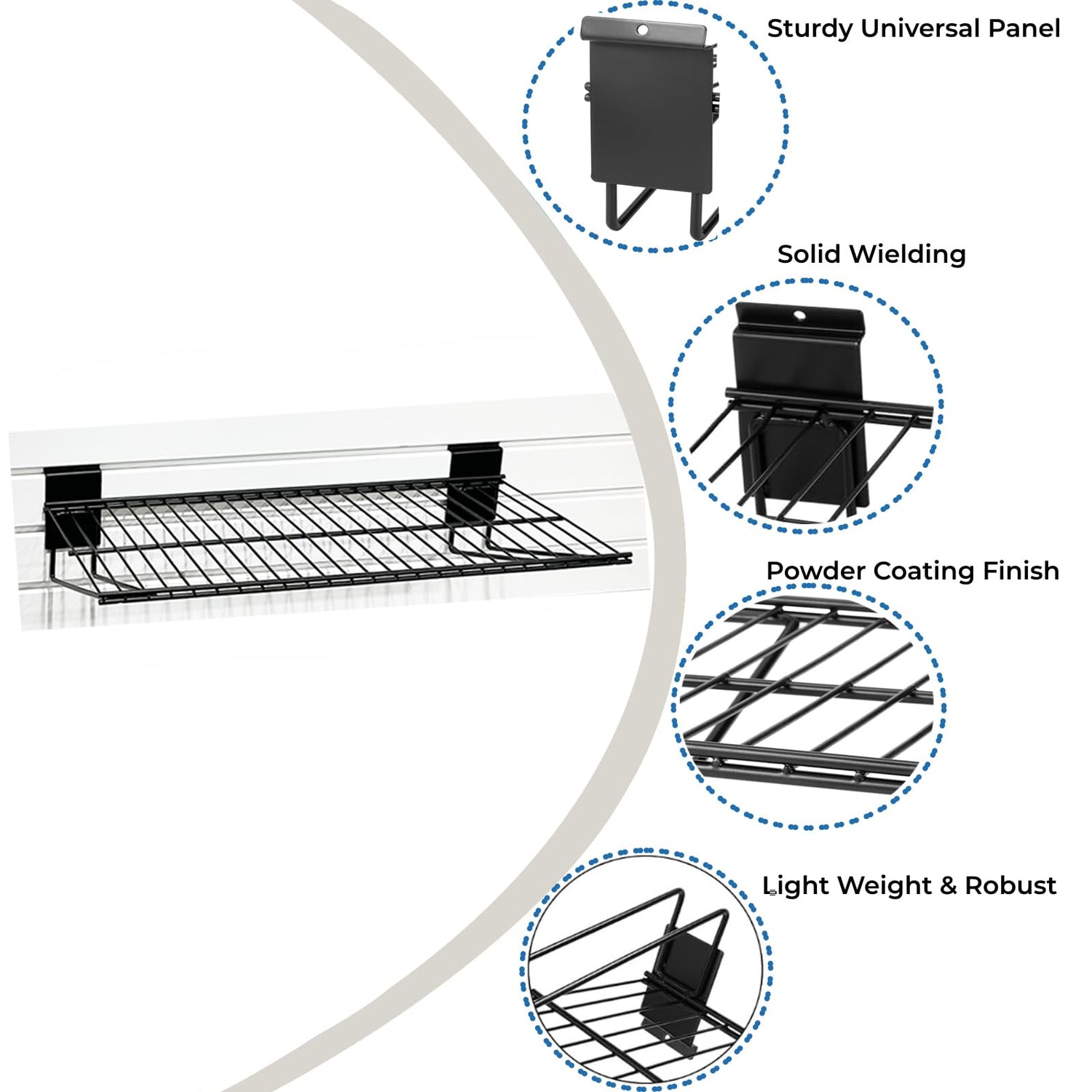 Sturdy Universal Panel

Solid Wielding

Powder Coating Finish

Light Weight & Robust