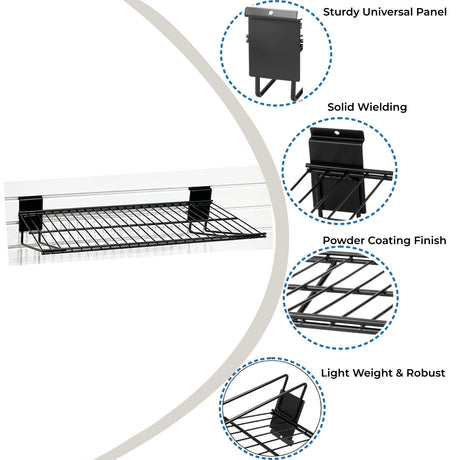 Sturdy Universal Panel

Solid Wielding

Powder Coating Finish

Light Weight & Robust