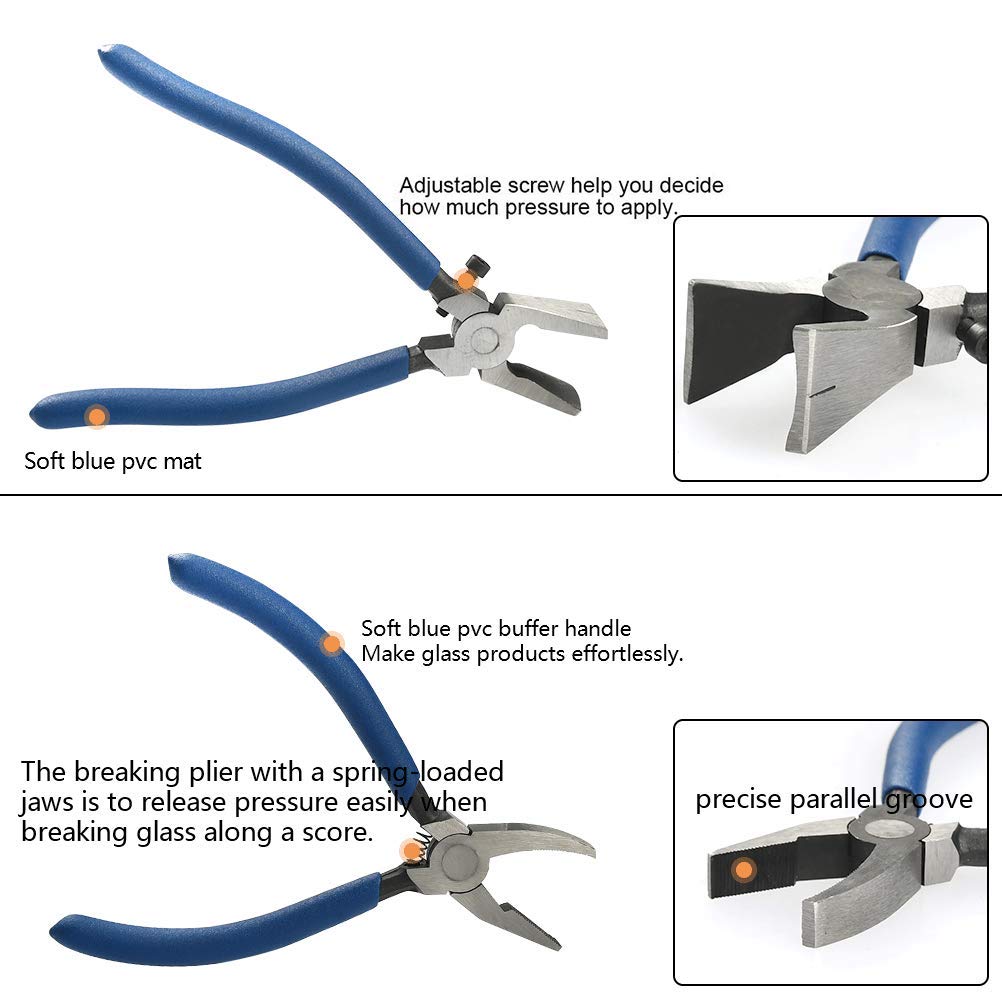 Adjustable screw help you decide how much pressure to apply.

Soft blue pvc mat

Soft blue pvc buffer handle
Make glass products effortlessly.

The breaking plier with a spring-loaded jaws is to release pressure easily when breaking glass along a score.

precise parallel groove