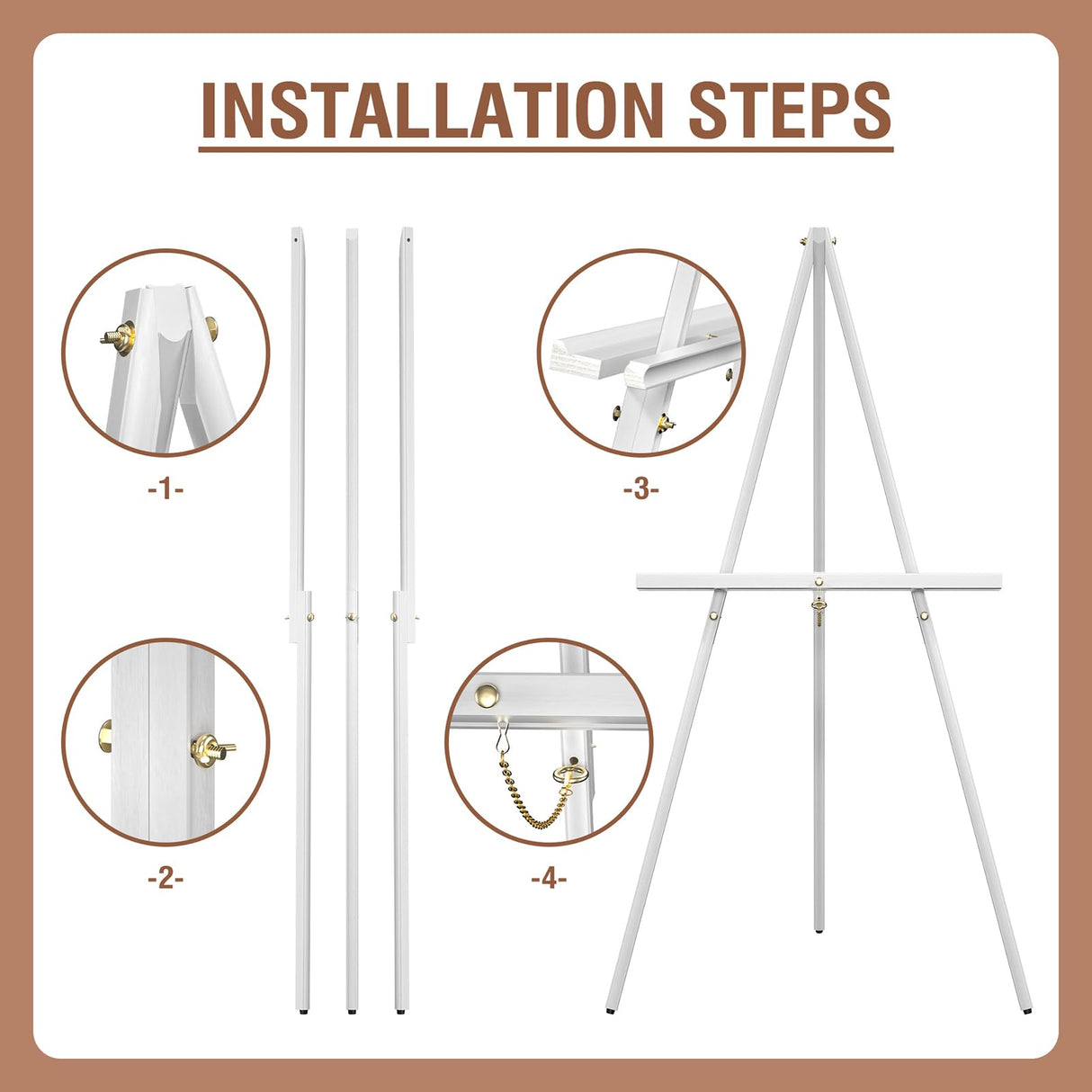 INSTALLATION STEPS

-1-

-2-

-3-

-4-