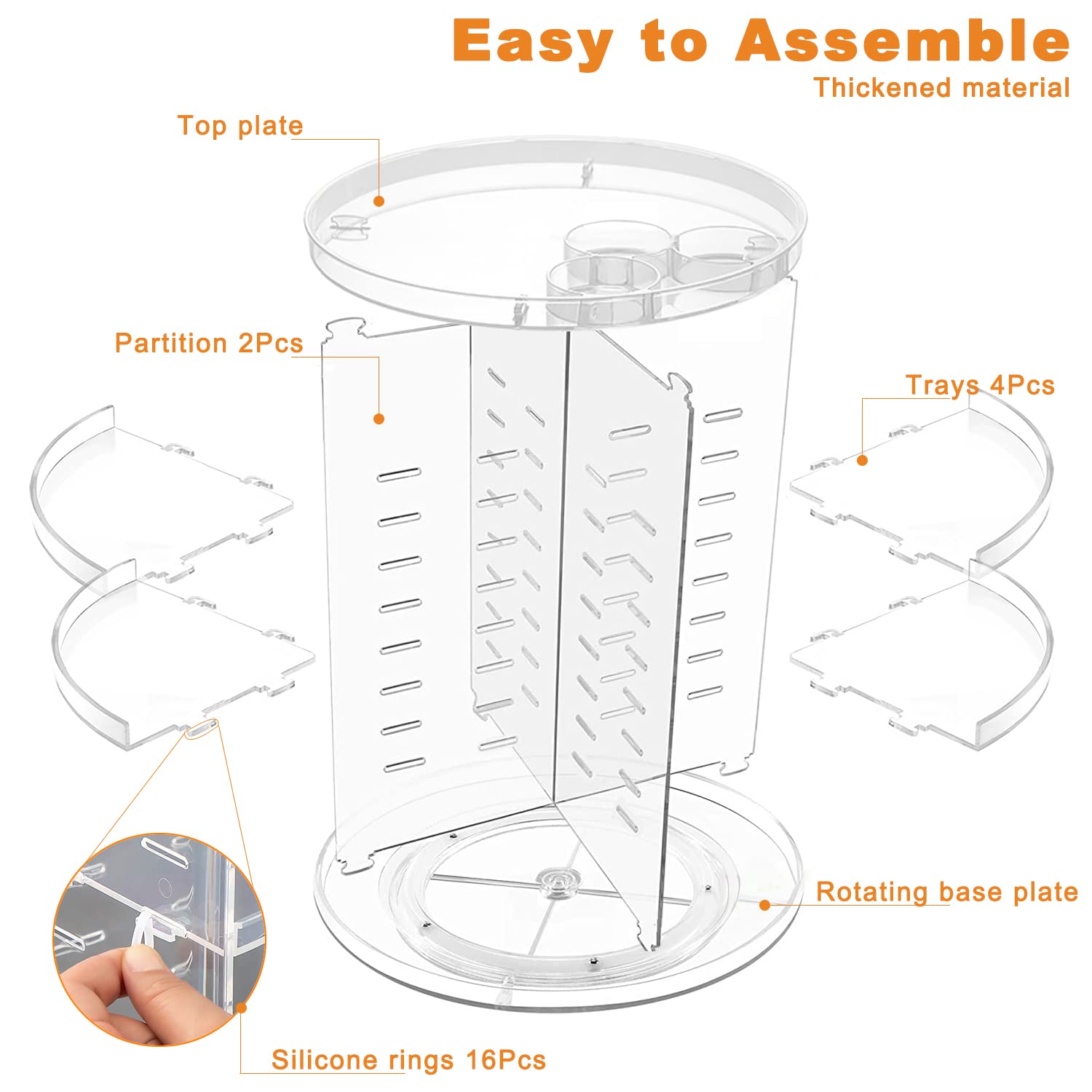 Easy to Assemble
Thickened material

Top plate

Partition 2Pcs

Trays 4Pcs

Rotating base plate

Silicone rings 16Pcs