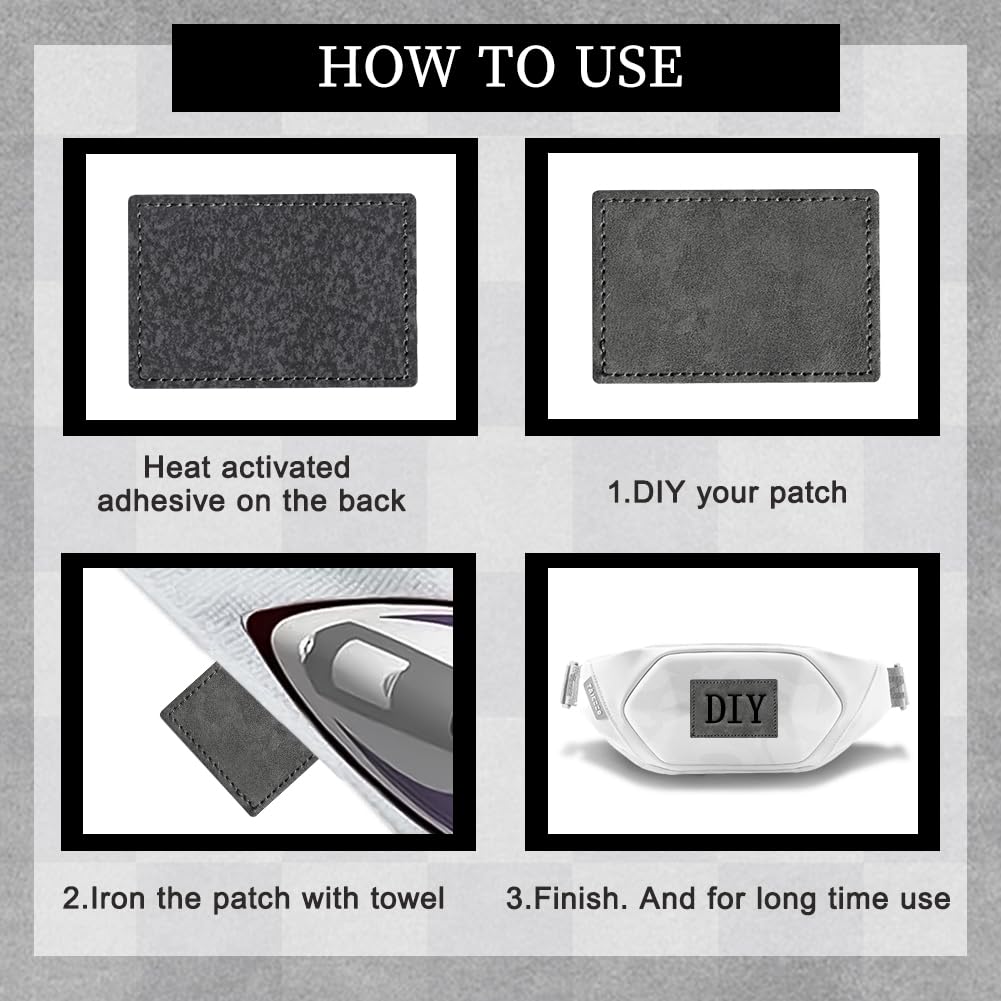 HOW TO USE

Heat activated adhesive on the back

1.DIY your patch

DIY

2.Iron the patch with towel

3.Finish. And for long time use