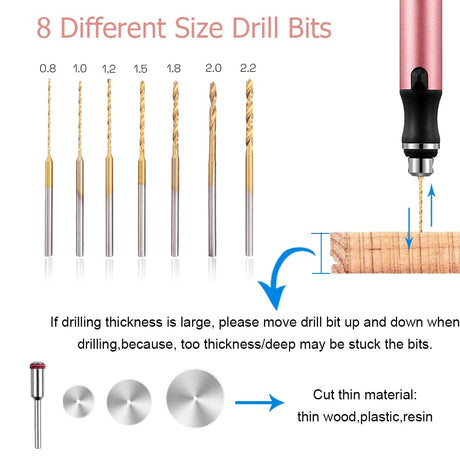 8 Different Size Drill Bits

0.8 1.0 1.2 1.5 1.8 2.0 2.2

If drilling thickness is large, please move drill bit up and down when drilling,because, too thickness/deep may be stuck the bits.

Cut thin material:
thin wood,plastic,resin