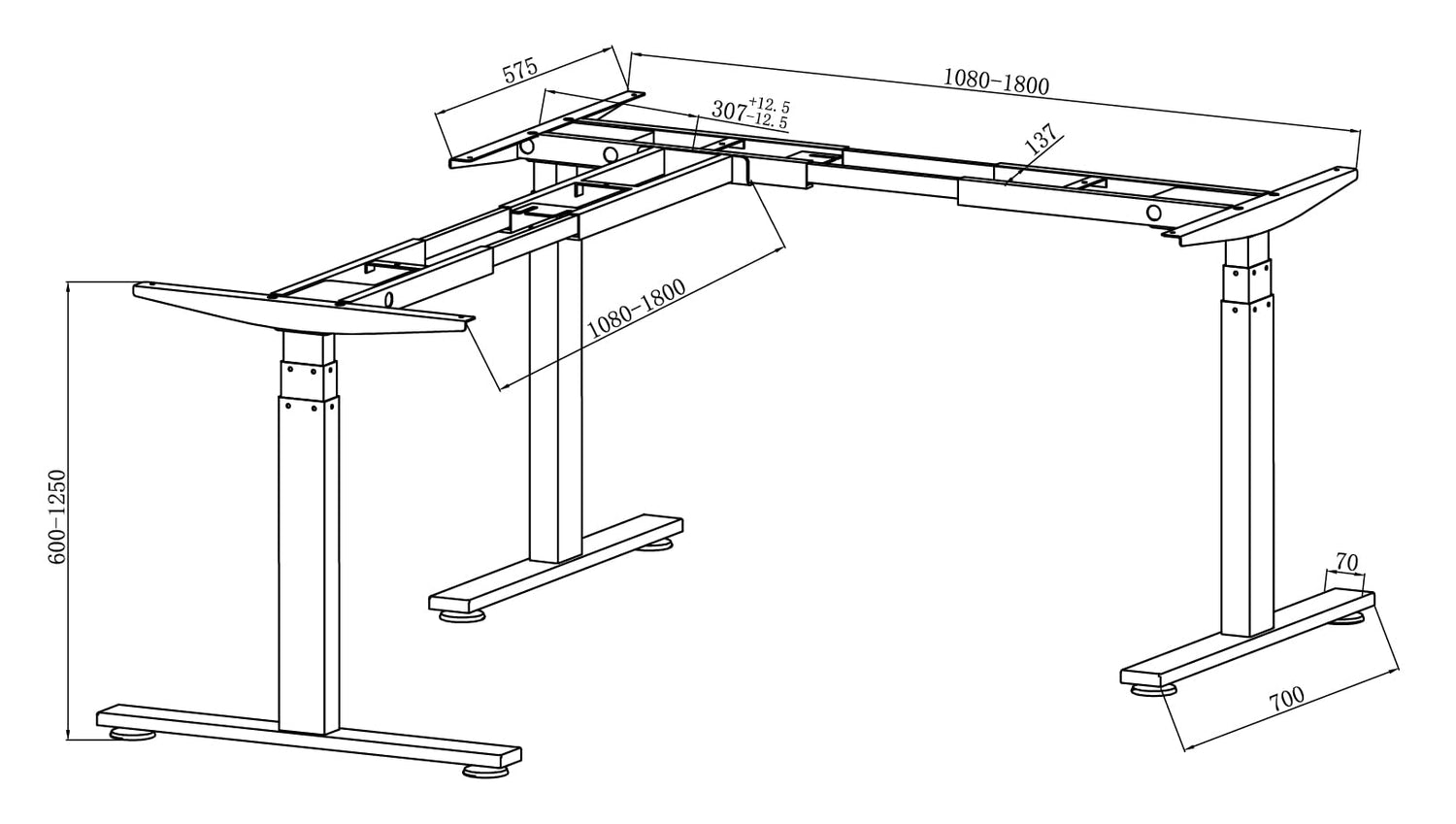 575

1080-1800

$307^{+12.5}_{-12.5}$

137

1080-1800

600-1250

70

700