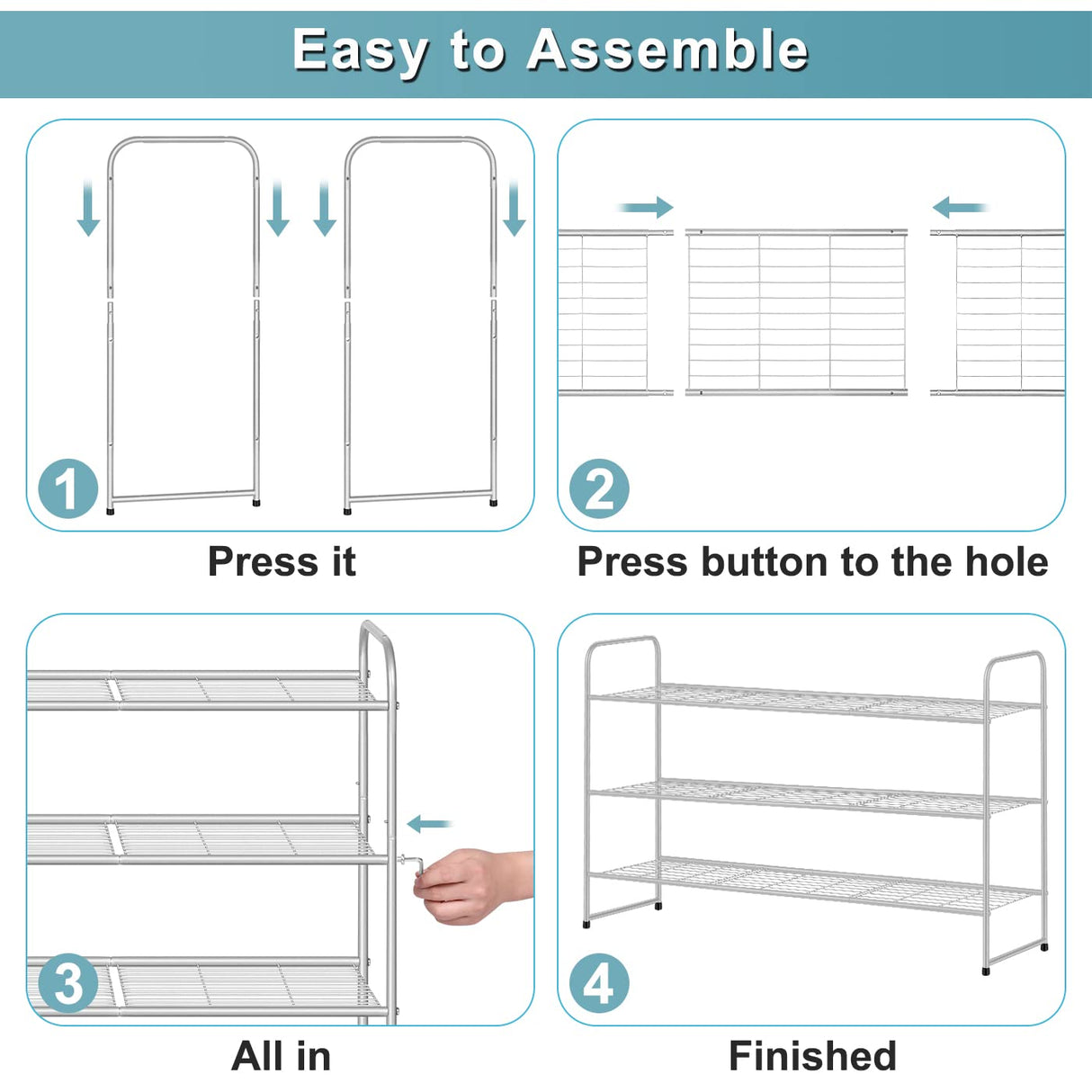 Easy to Assemble

1

Press it

2

Press button to the hole

3

All in

4

Finished