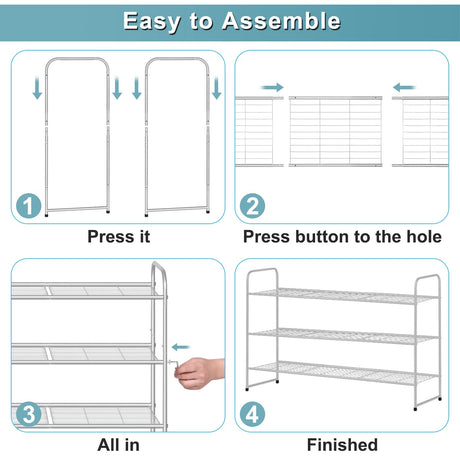 Easy to Assemble

1

Press it

2

Press button to the hole

3

All in

4

Finished