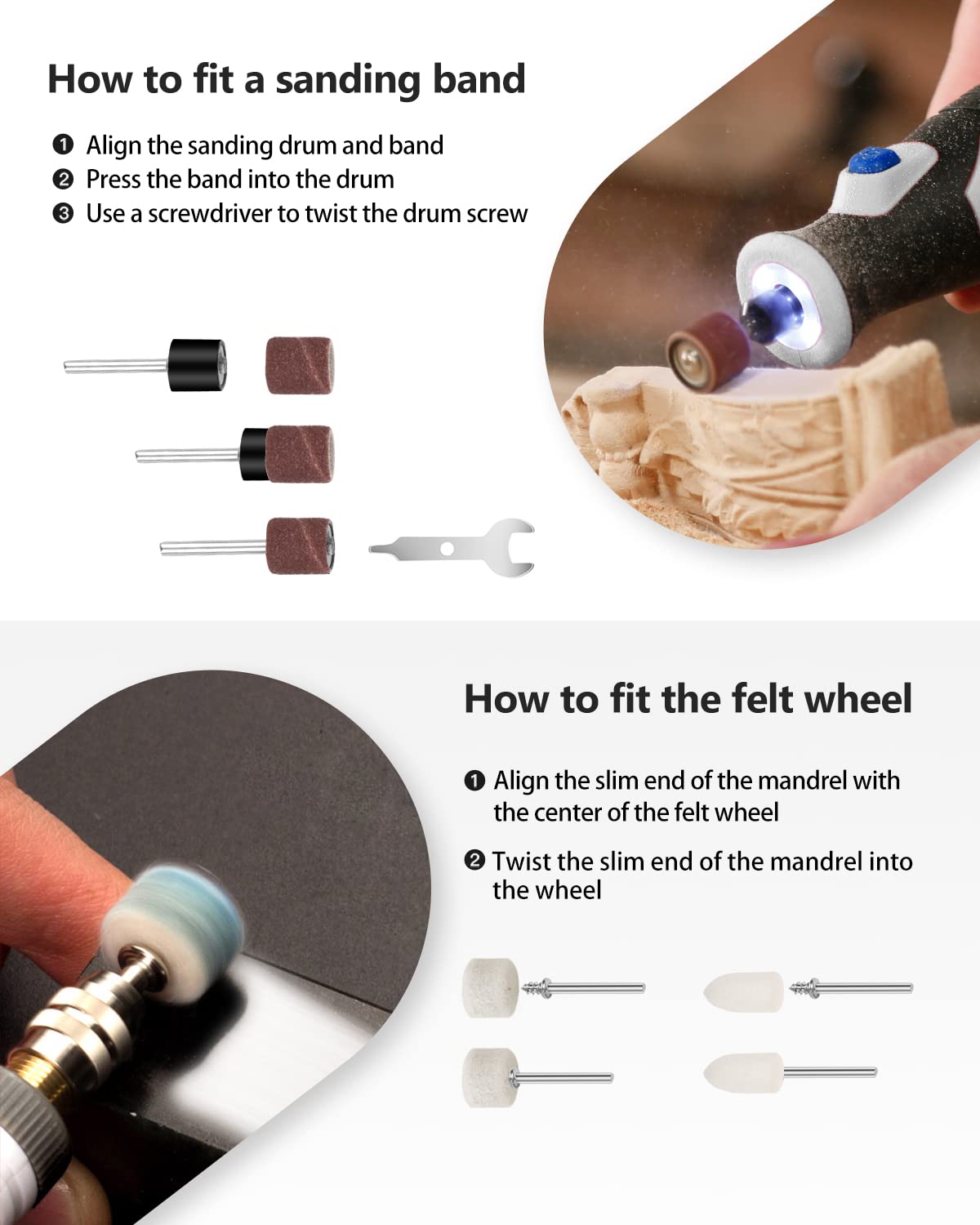 How to fit a sanding band

❶ Align the sanding drum and band
❷ Press the band into the drum
❸ Use a screwdriver to twist the drum screw

How to fit the felt wheel

❶ Align the slim end of the mandrel with the center of the felt wheel

❷ Twist the slim end of the mandrel into the wheel