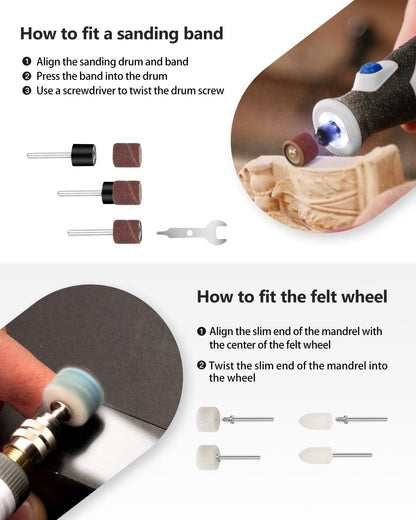 How to fit a sanding band

❶ Align the sanding drum and band
❷ Press the band into the drum
❸ Use a screwdriver to twist the drum screw

How to fit the felt wheel

❶ Align the slim end of the mandrel with the center of the felt wheel

❷ Twist the slim end of the mandrel into the wheel