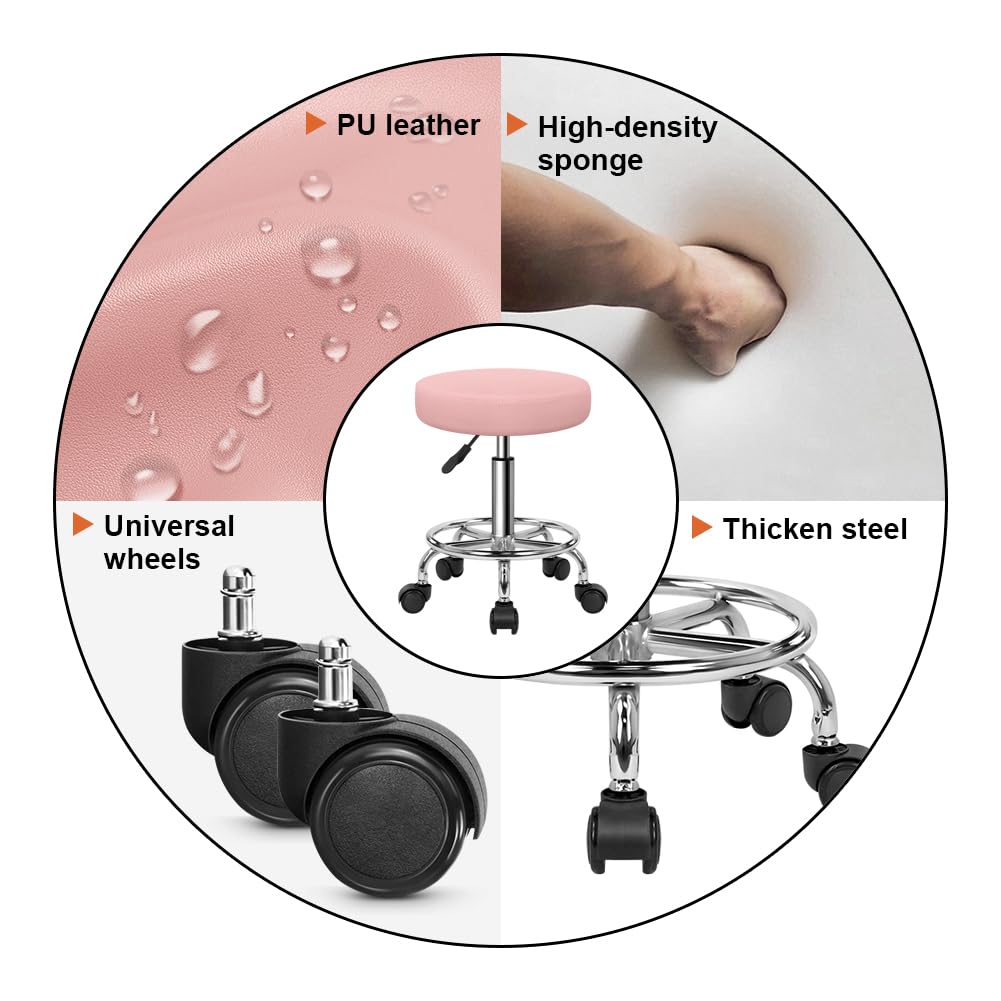 PU leather

High-density sponge

Universal wheels

Thicken steel