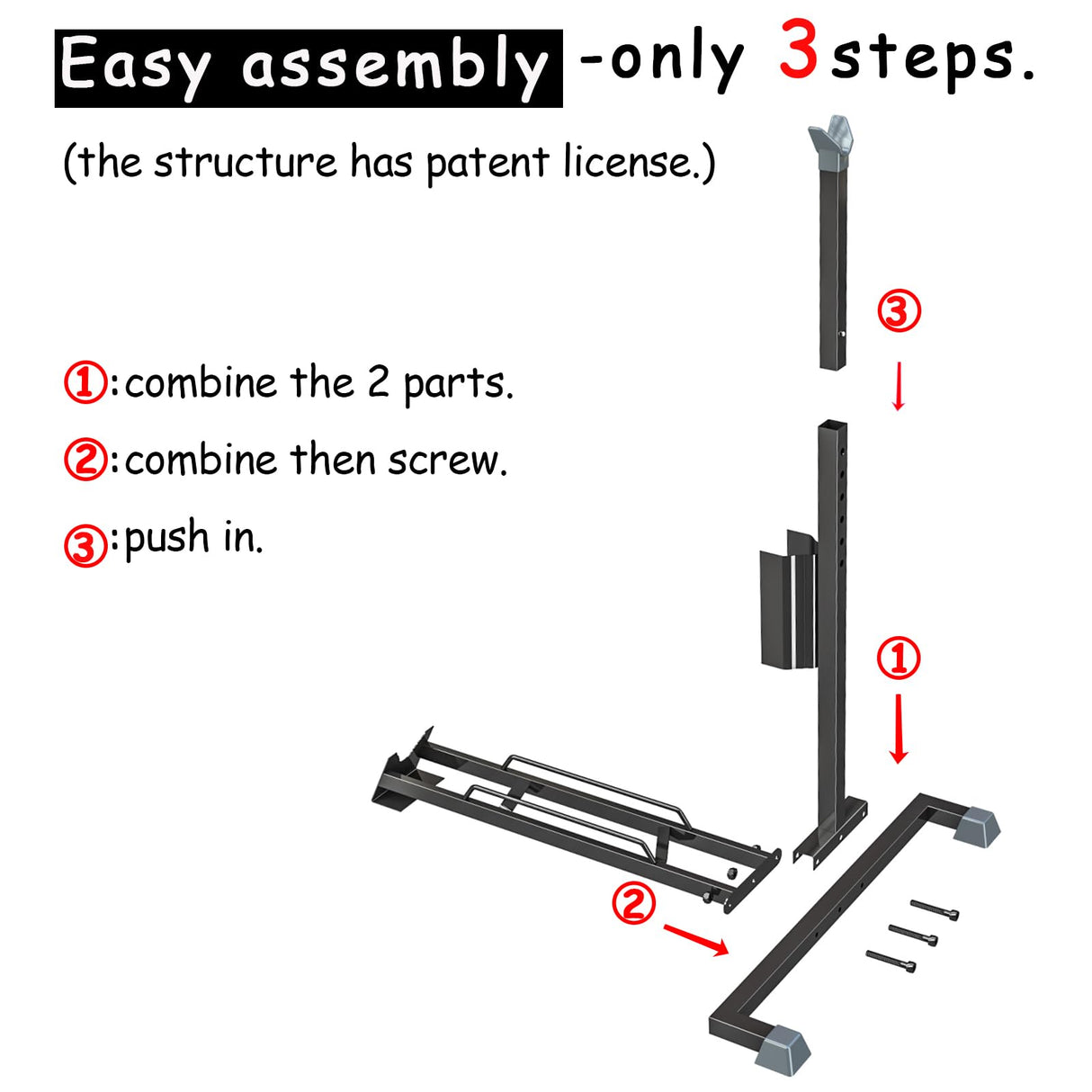 Easy assembly -only 3 steps.

(the structure has patent license.)

①:combine the 2 parts.

②:combine then screw.

③:push in.

③

①

②