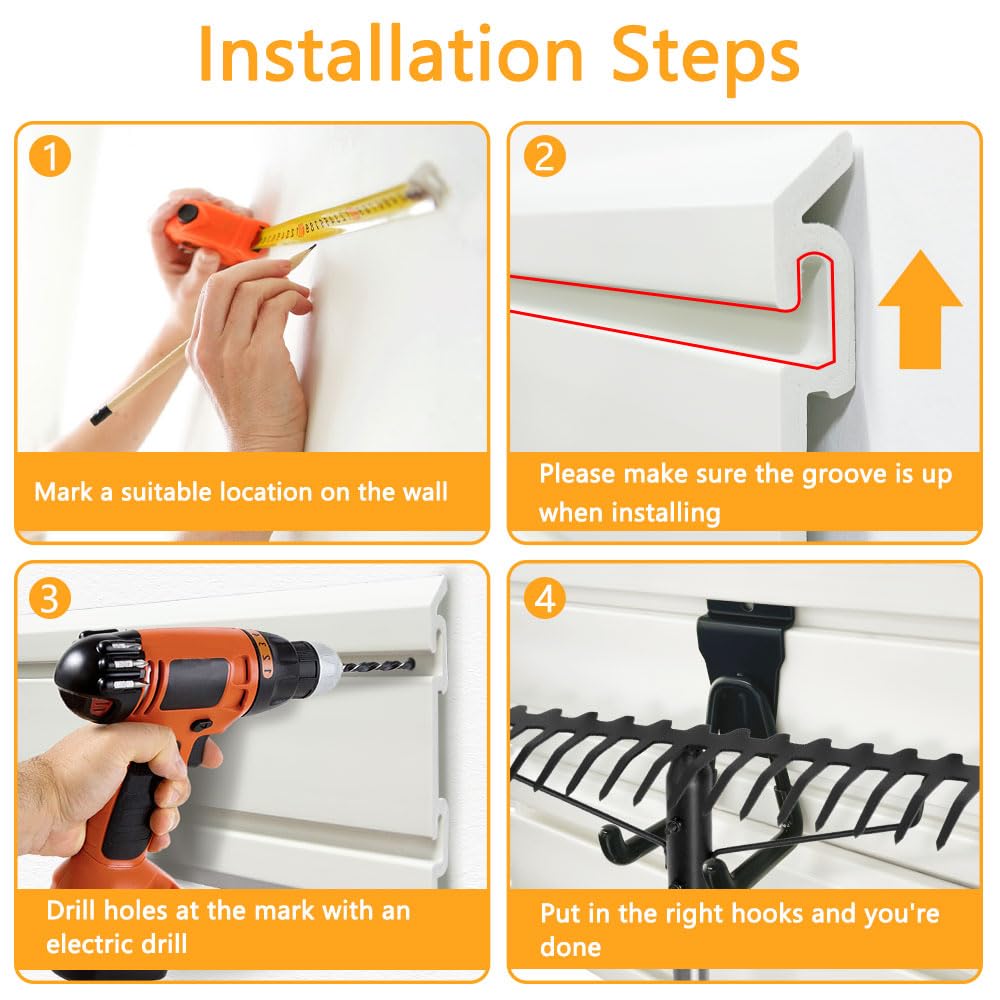 Installation Steps

1

Mark a suitable location on the wall

2

Please make sure the groove is up when installing

3

Drill holes at the mark with an electric drill

4

Put in the right hooks and you're done