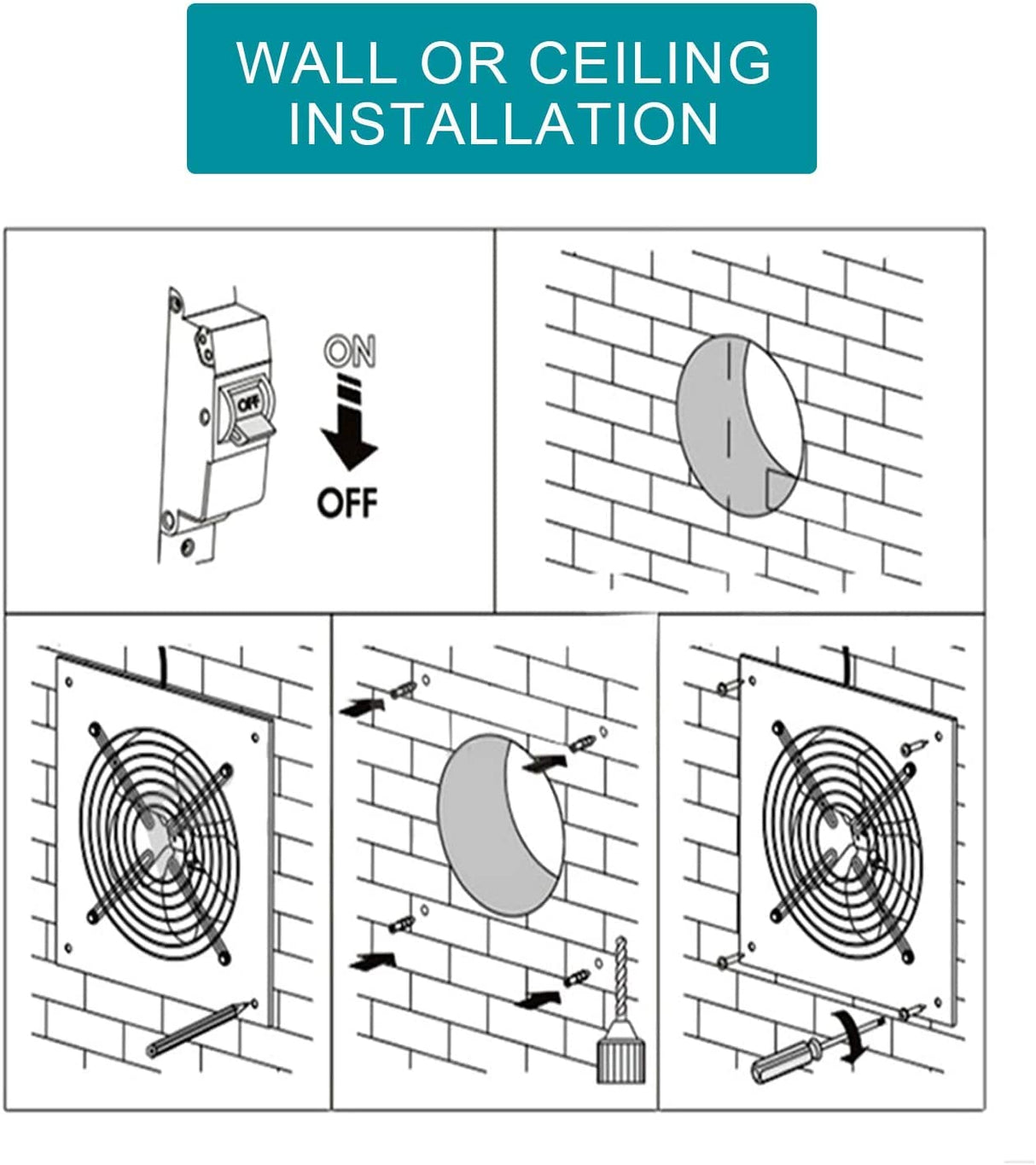 WALL OR CEILING INSTALLATION

OFF

ON

OFF