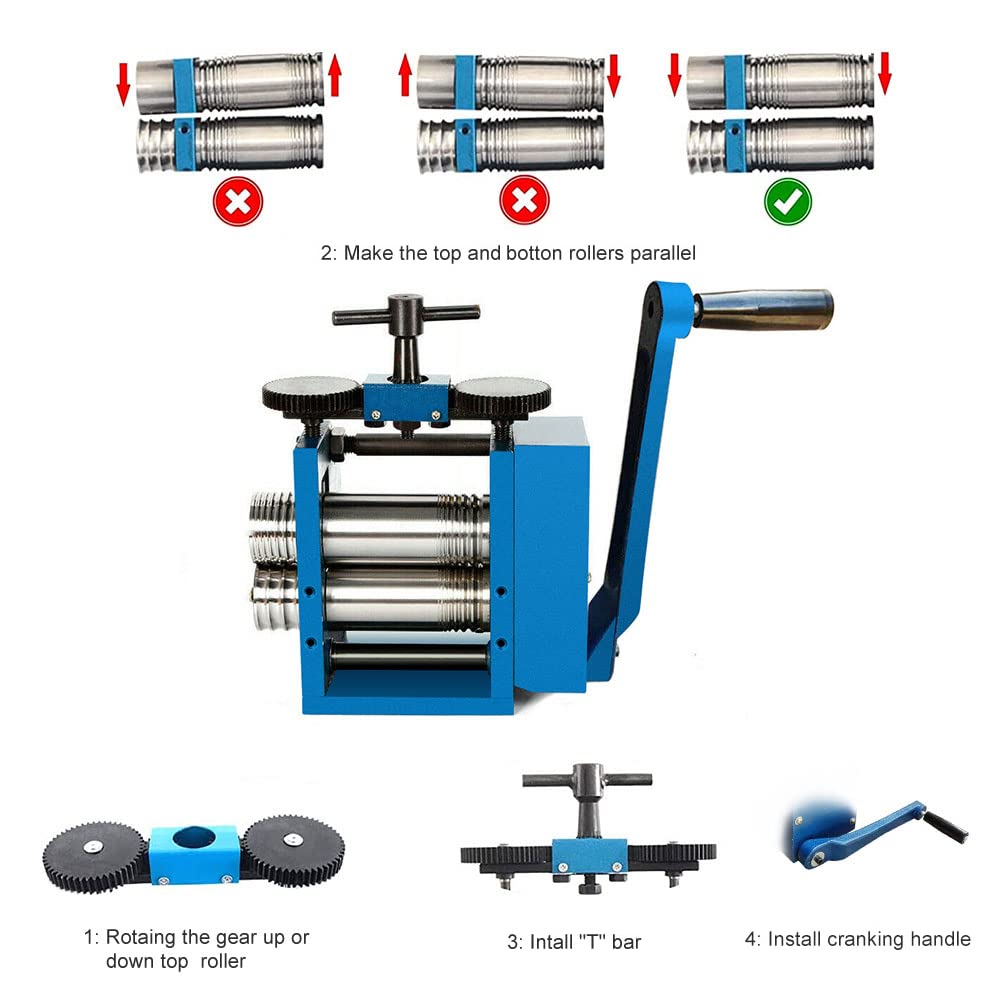 2: Make the top and botton rollers parallel

1: Rotaing the gear up or down top roller

3: Intall "T" bar

4: Install cranking handle