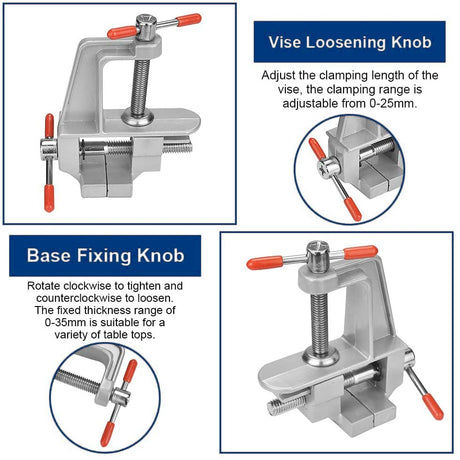 Vise Loosening Knob

Adjust the clamping length of the vise, the clamping range is adjustable from 0-25mm.

Base Fixing Knob

Rotate clockwise to tighten and counterclockwise to loosen. The fixed thickness range of 0-35mm is suitable for a variety of table tops.