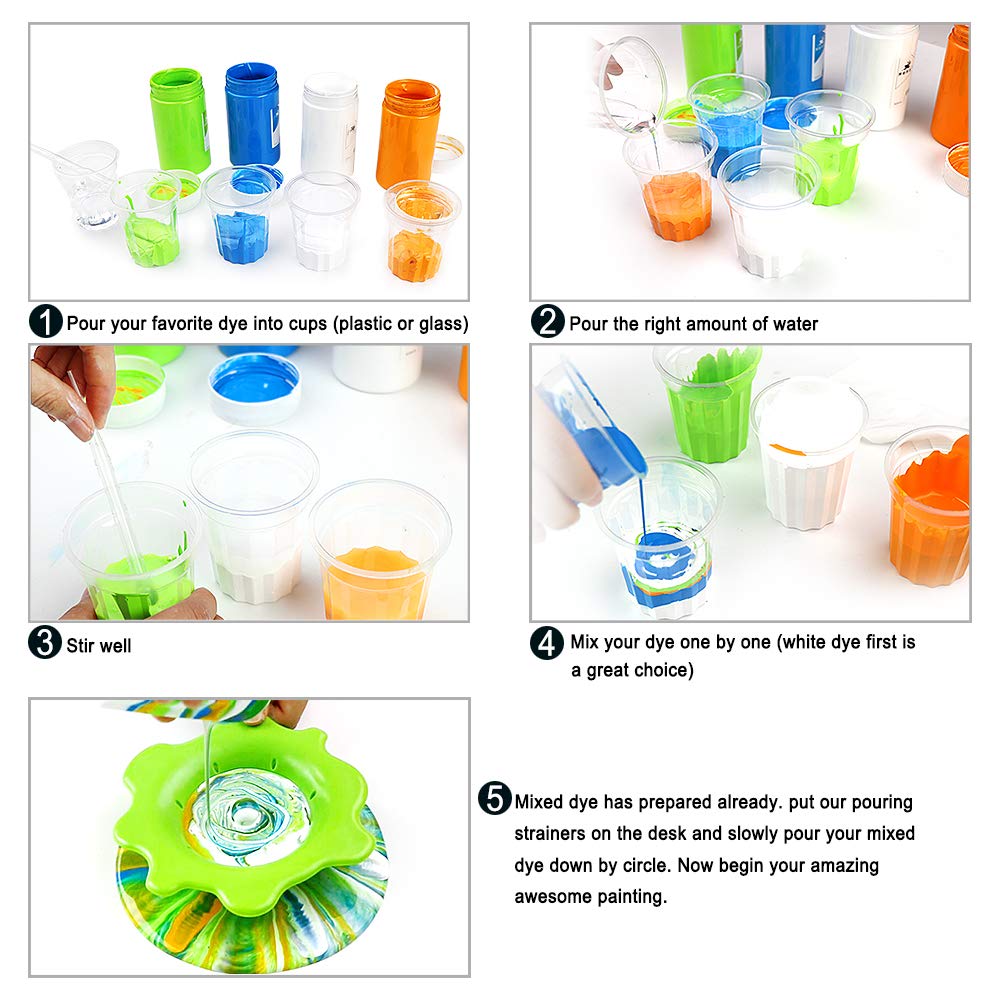 1 Pour your favorite dye into cups (plastic or glass)

2 Pour the right amount of water

3 Stir well

4 Mix your dye one by one (white dye first is a great choice)

5 Mixed dye has prepared already. put our pouring strainers on the desk and slowly pour your mixed dye down by circle. Now begin your amazing awesome painting.