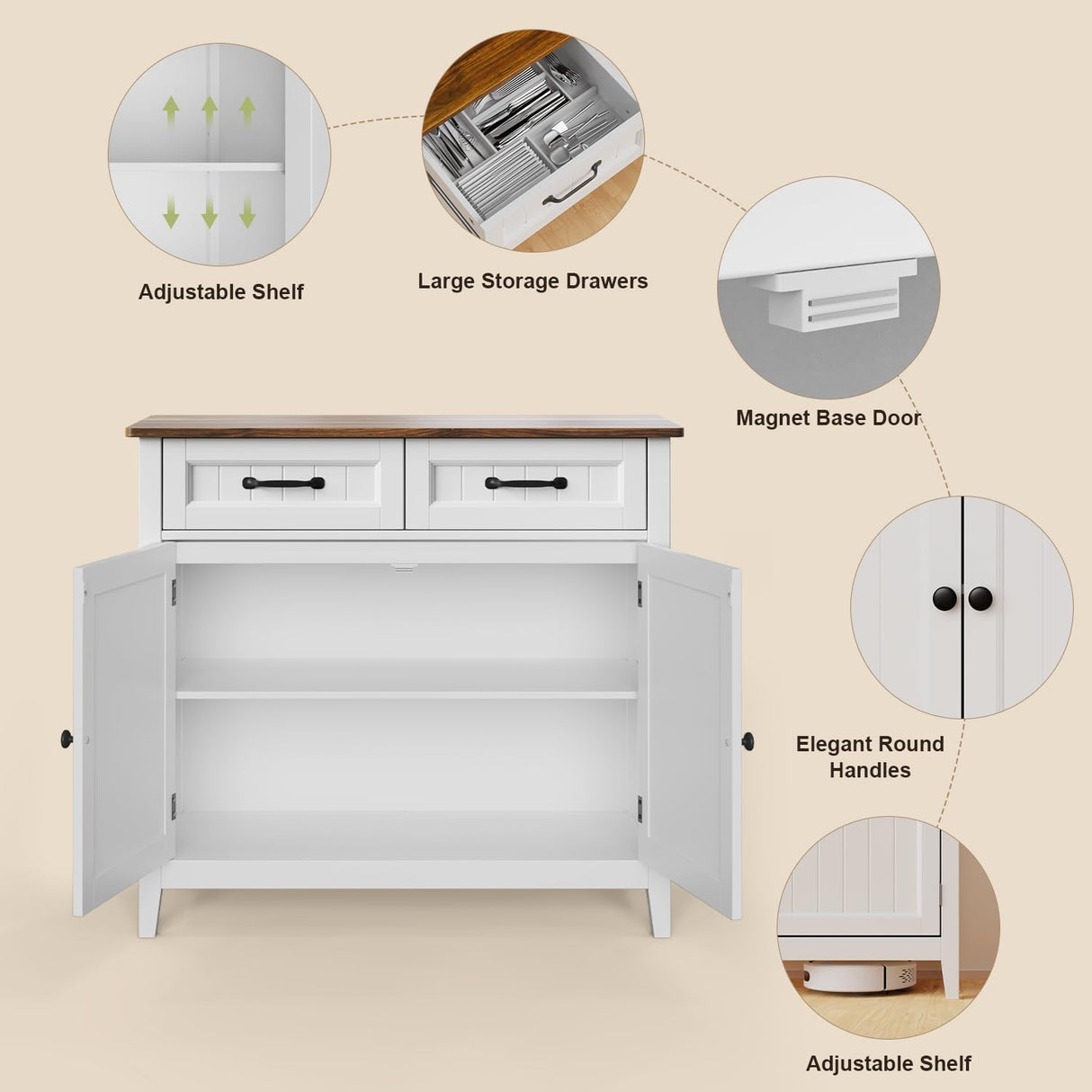 Adjustable Shelf

Large Storage Drawers

Magnet Base Door

Elegant Round Handles

Adjustable Shelf