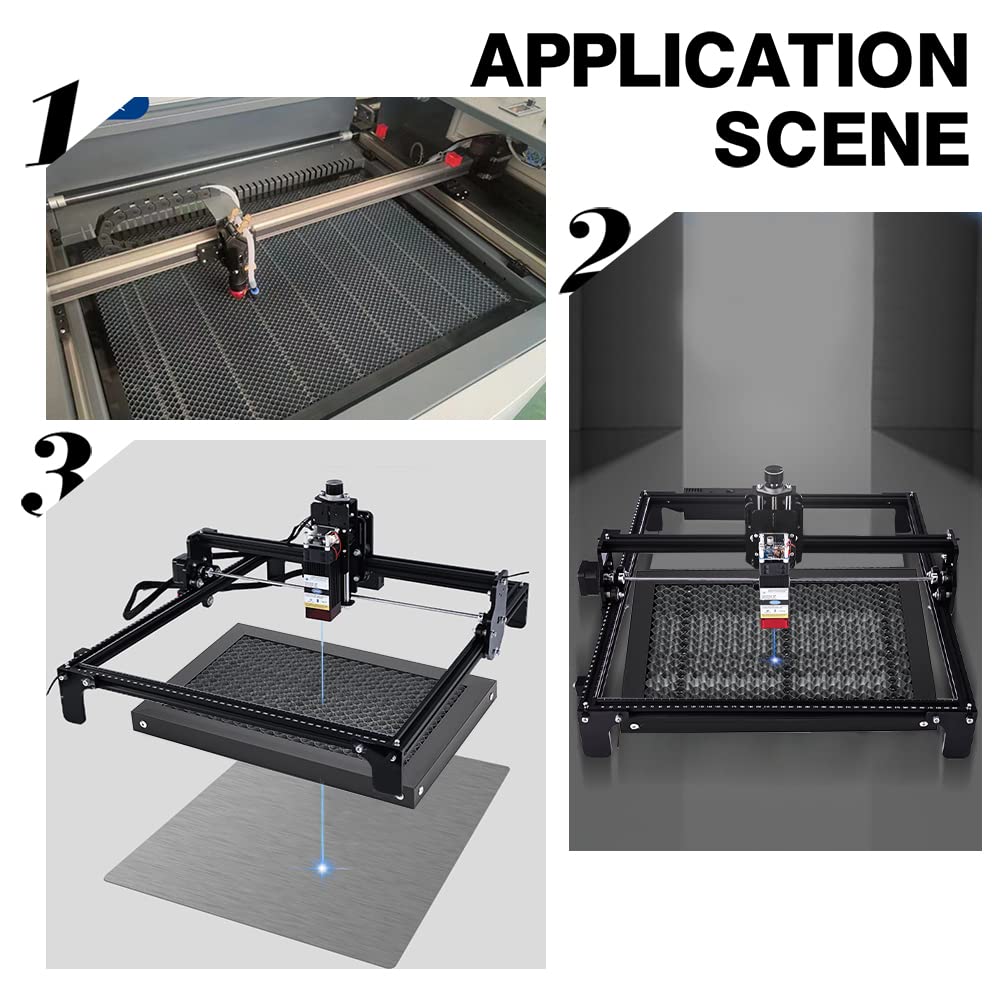 APPLICATION SCENE

1

2

3