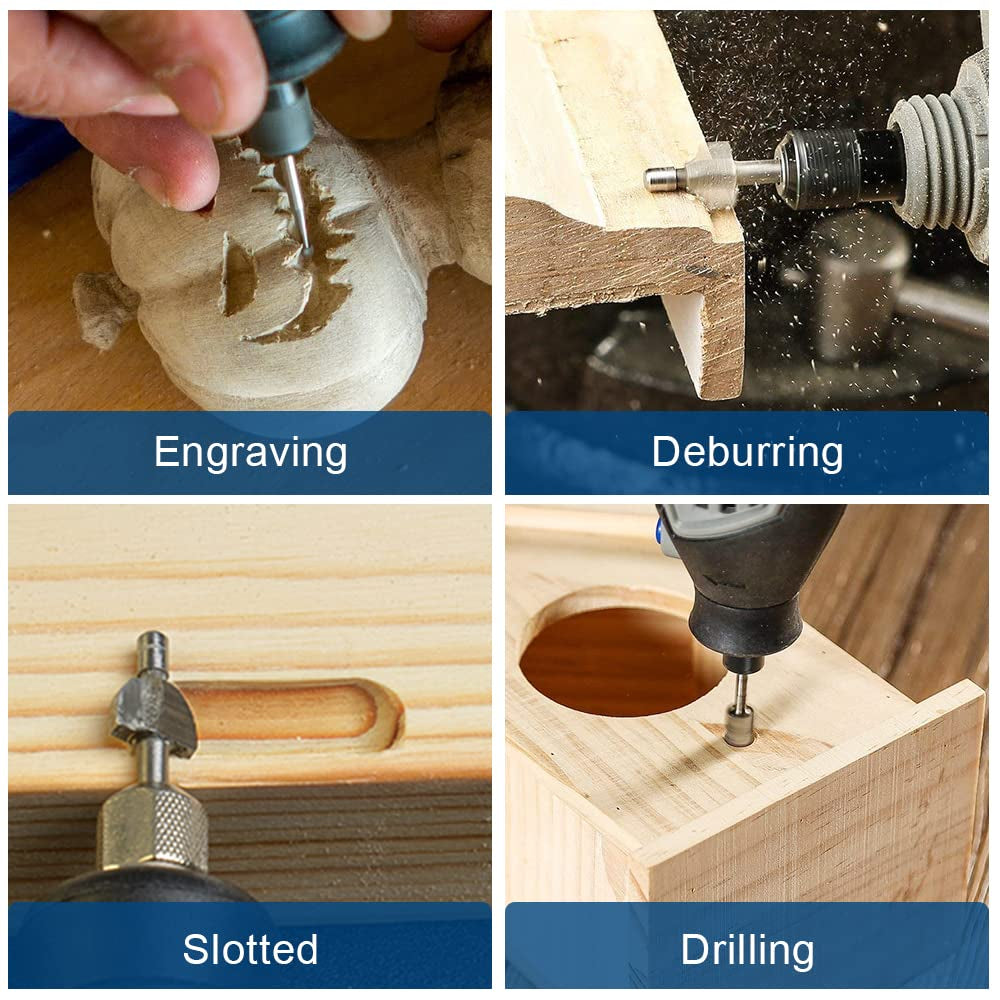 Engraving

Deburring

Slotted

Drilling