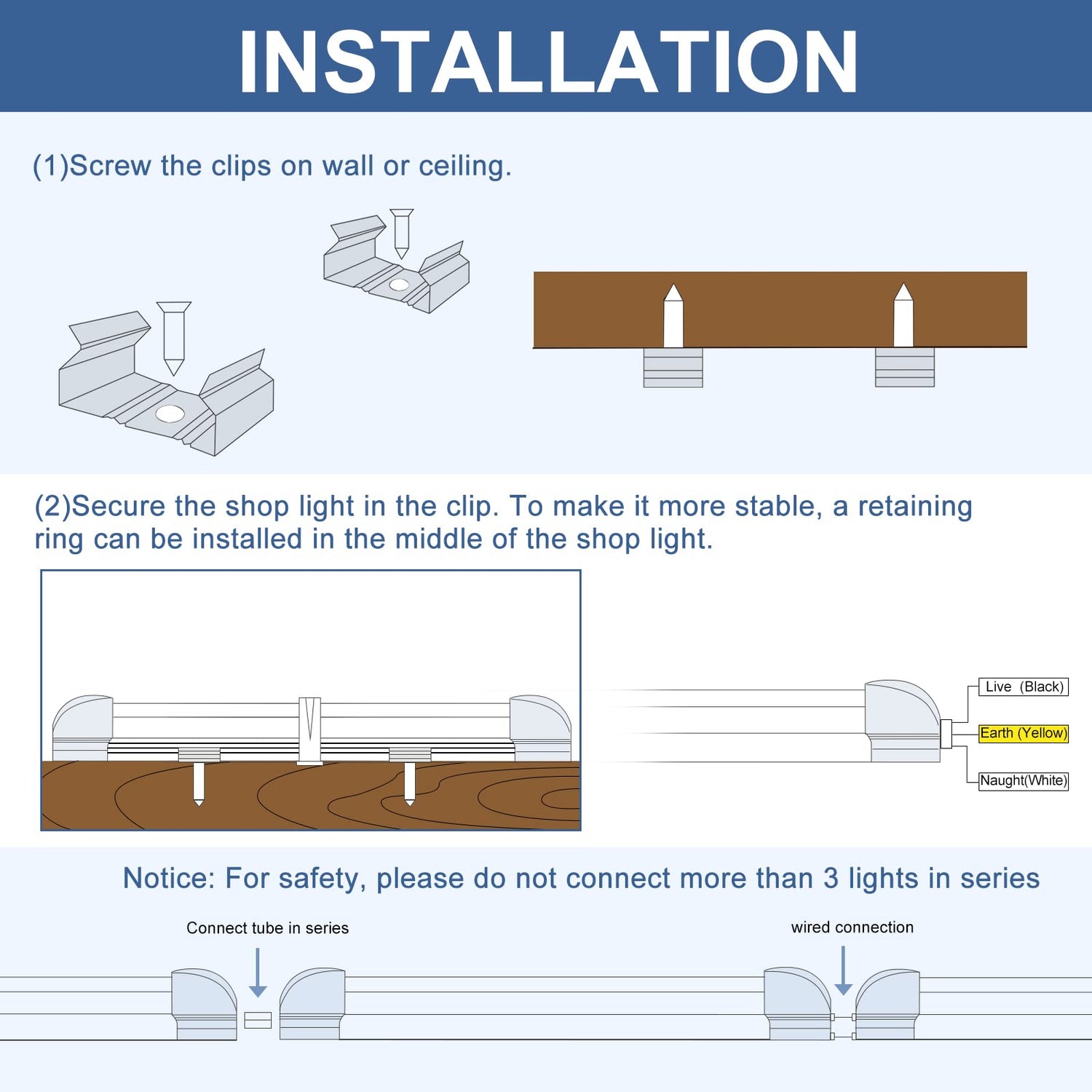 INSTALLATION

(1)Screw the clips on wall or ceiling.

(2)Secure the shop light in the clip. To make it more stable, a retaining ring can be installed in the middle of the shop light.

Live (Black)

Earth (Yellow)

Naught(White)

Notice: For safety, please do not connect more than 3 lights in series

Connect tube in series

wired connection