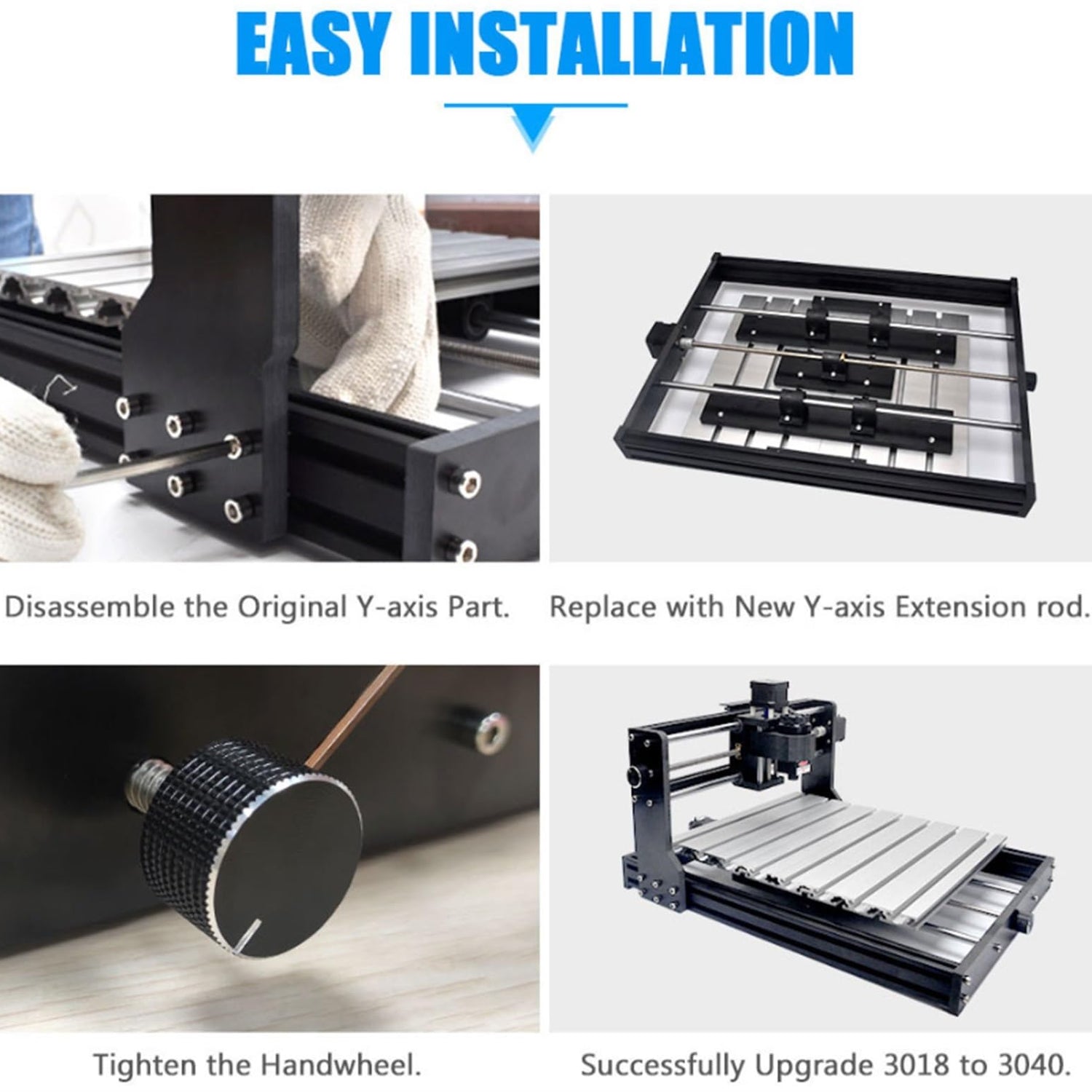 EASY INSTALLATION

Disassemble the Original Y-axis Part.

Replace with New Y-axis Extension rod.

Tighten the Handwheel.

Successfully Upgrade 3018 to 3040.