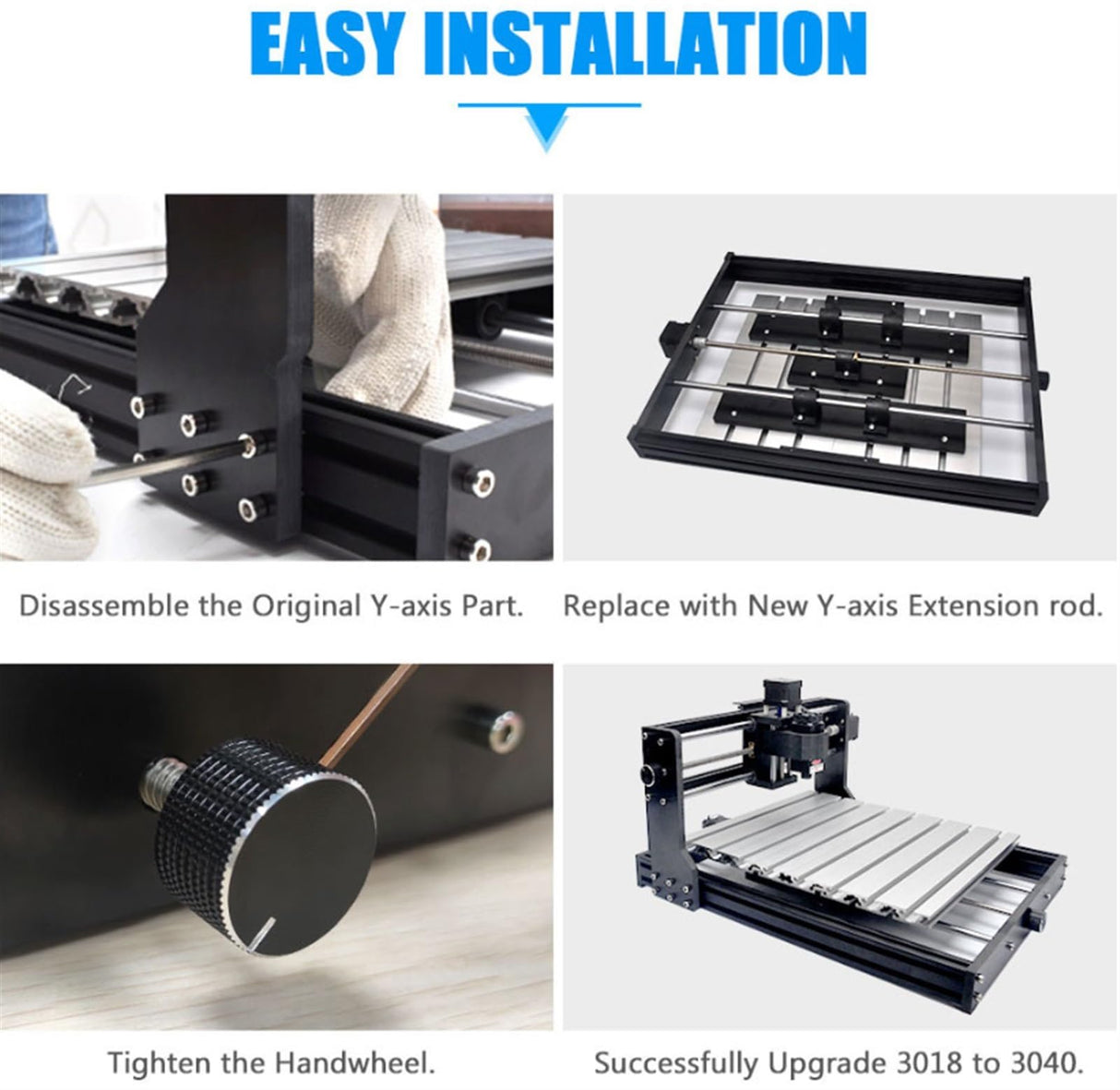 EASY INSTALLATION

Disassemble the Original Y-axis Part.

Replace with New Y-axis Extension rod.

Tighten the Handwheel.

Successfully Upgrade 3018 to 3040.