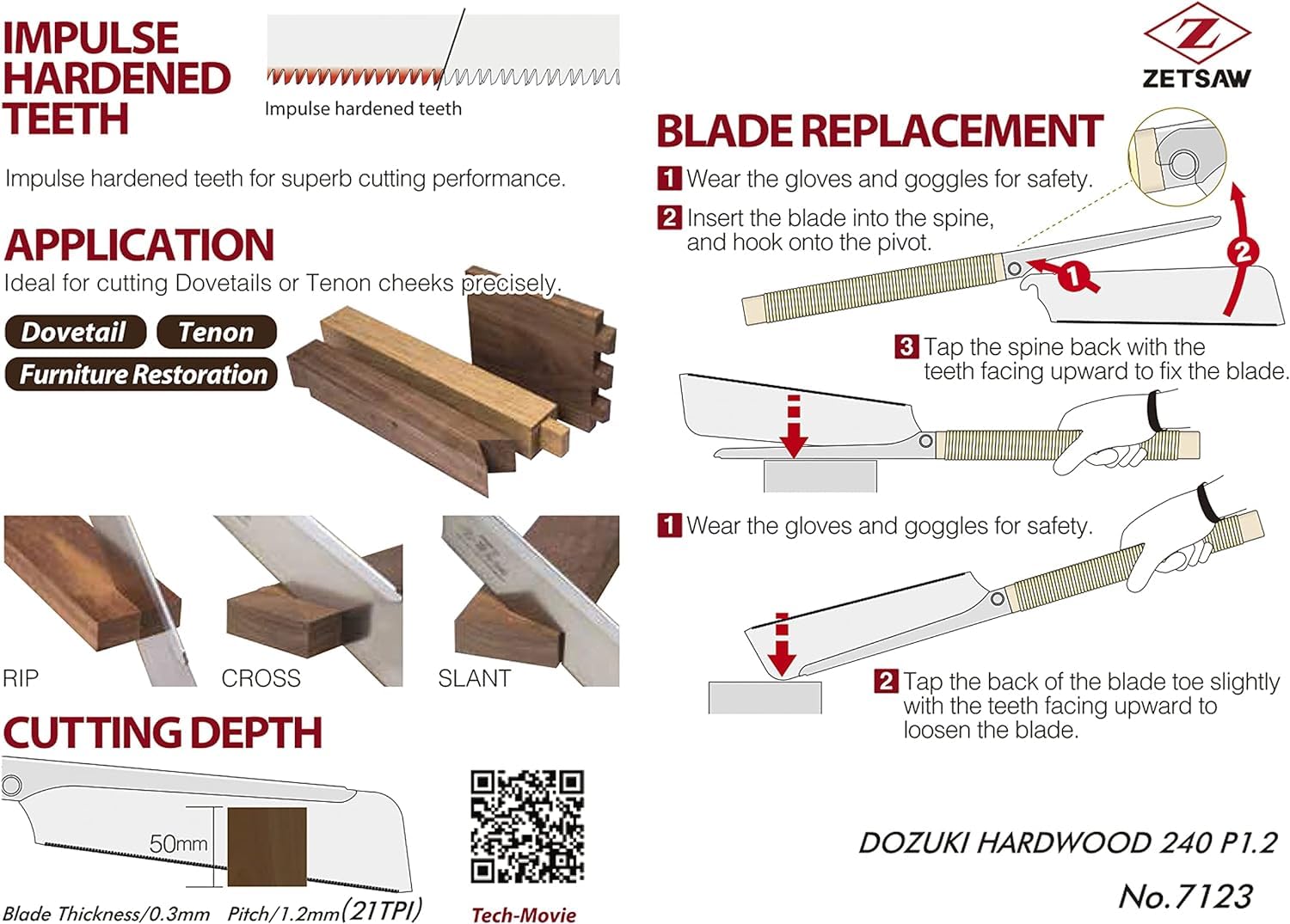 IMPULSE HARDENED TEETH

Impulse hardened teeth

Impulse hardened teeth for superb cutting performance.

APPLICATION

Ideal for cutting Dovetails or Tenon cheeks precisely.

Dovetail
Tenon
Furniture Restoration

RIP
CROSS
SLANT

CUTTING DEPTH

50mm

Blade Thickness/0.3mm Pitch/1.2mm(21TPI)

Tech-Movie

Z
ZETSAW

BLADE REPLACEMENT

1 Wear the gloves and goggles for safety.

2 Insert the blade into the spine, and hook onto the pivot.

1
2

3 Tap the spine back with the teeth facing upward to fix the blade.

1 Wear the gloves and goggles for safety.

2 Tap the back of the blade toe slightly with the teeth facing upward to loosen the blade.

DOZUKI HARDWOOD 240 P1.2

No.7123