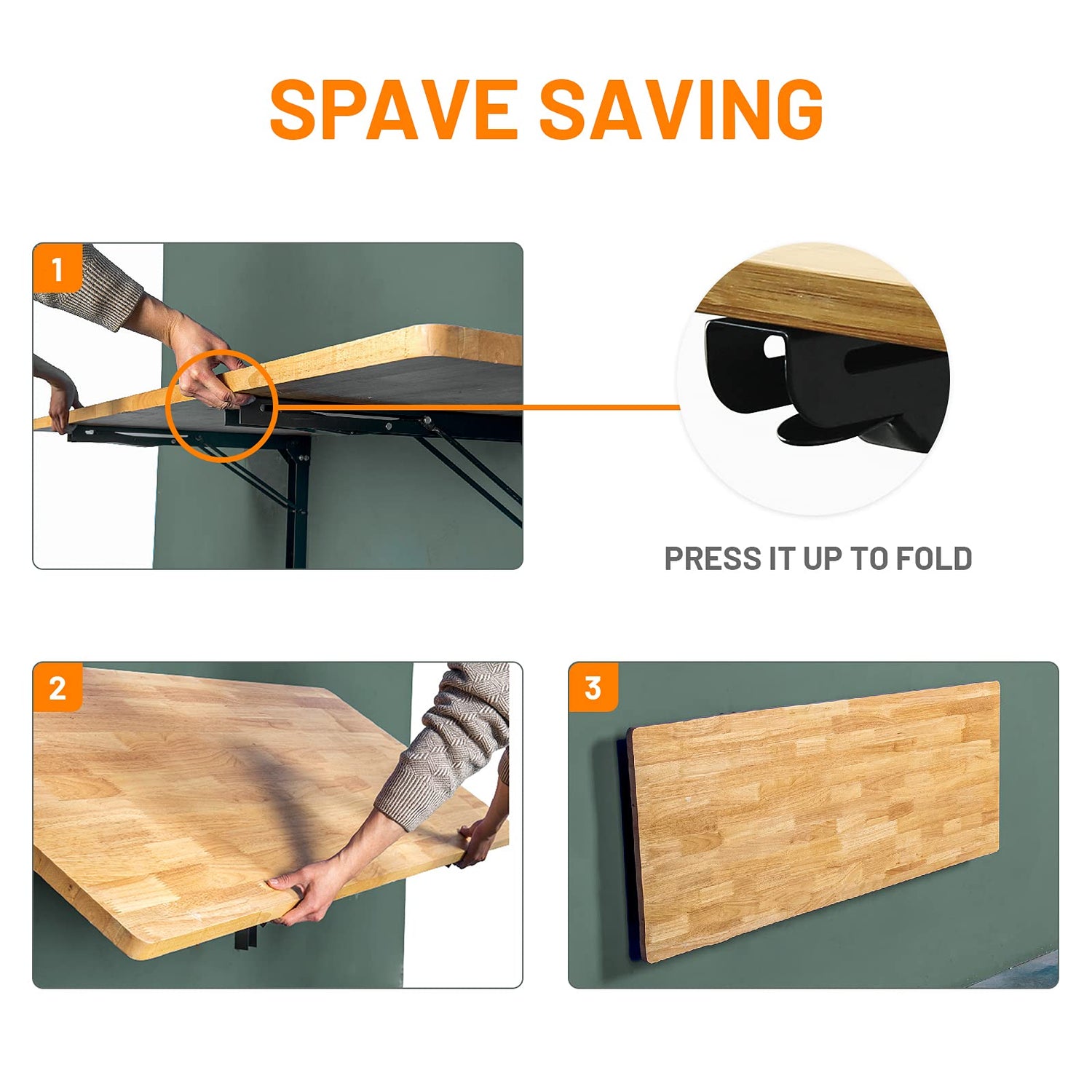 SPAVE SAVING

1

PRESS IT UP TO FOLD

2

3