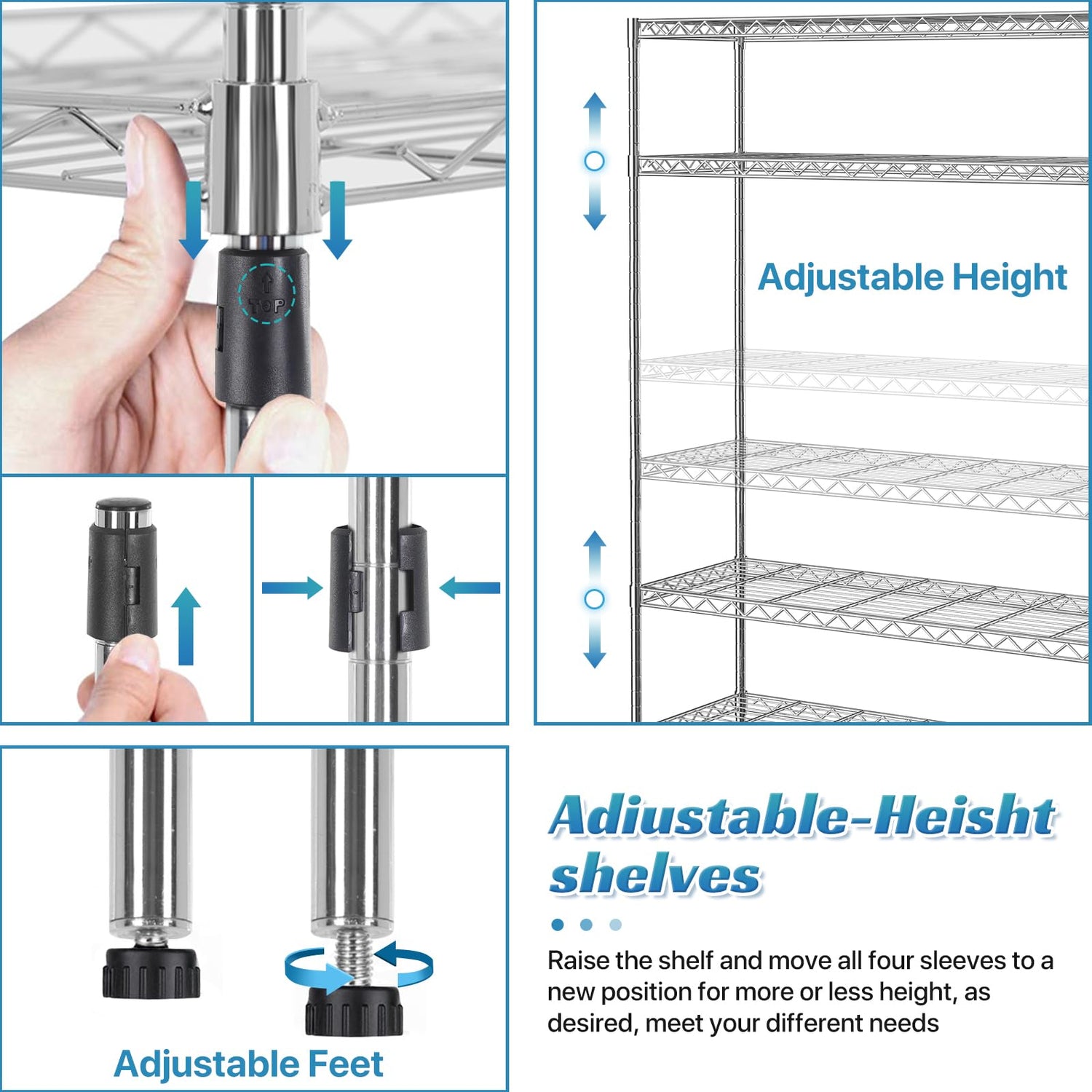 TOP

Adjustable Height

Adjustable Feet

Adiustable-Heisht shelves

Raise the shelf and move all four sleeves to a new position for more or less height, as desired, meet your different needs