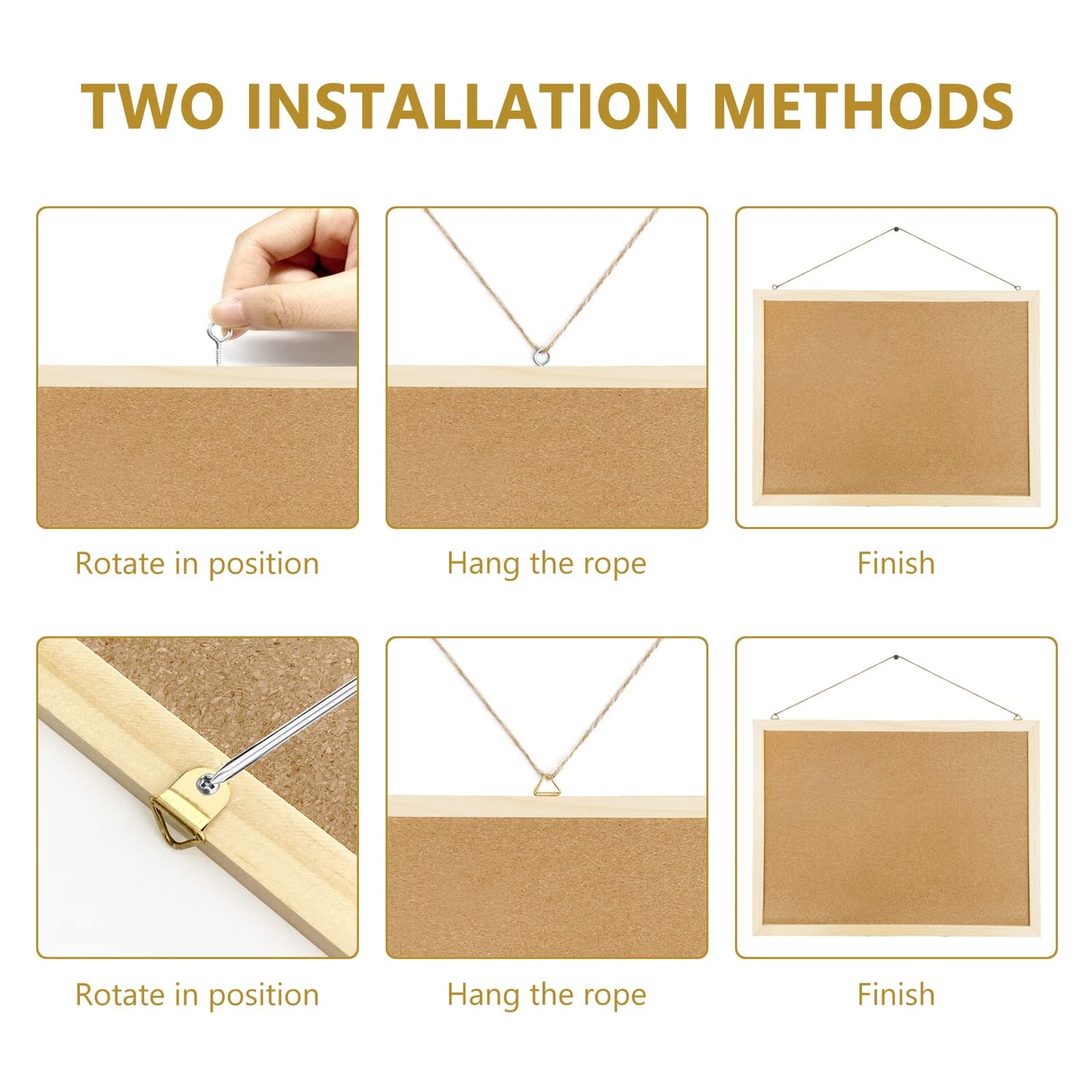 TWO INSTALLATION METHODS

Rotate in position

Hang the rope

Finish

Rotate in position

Hang the rope

Finish