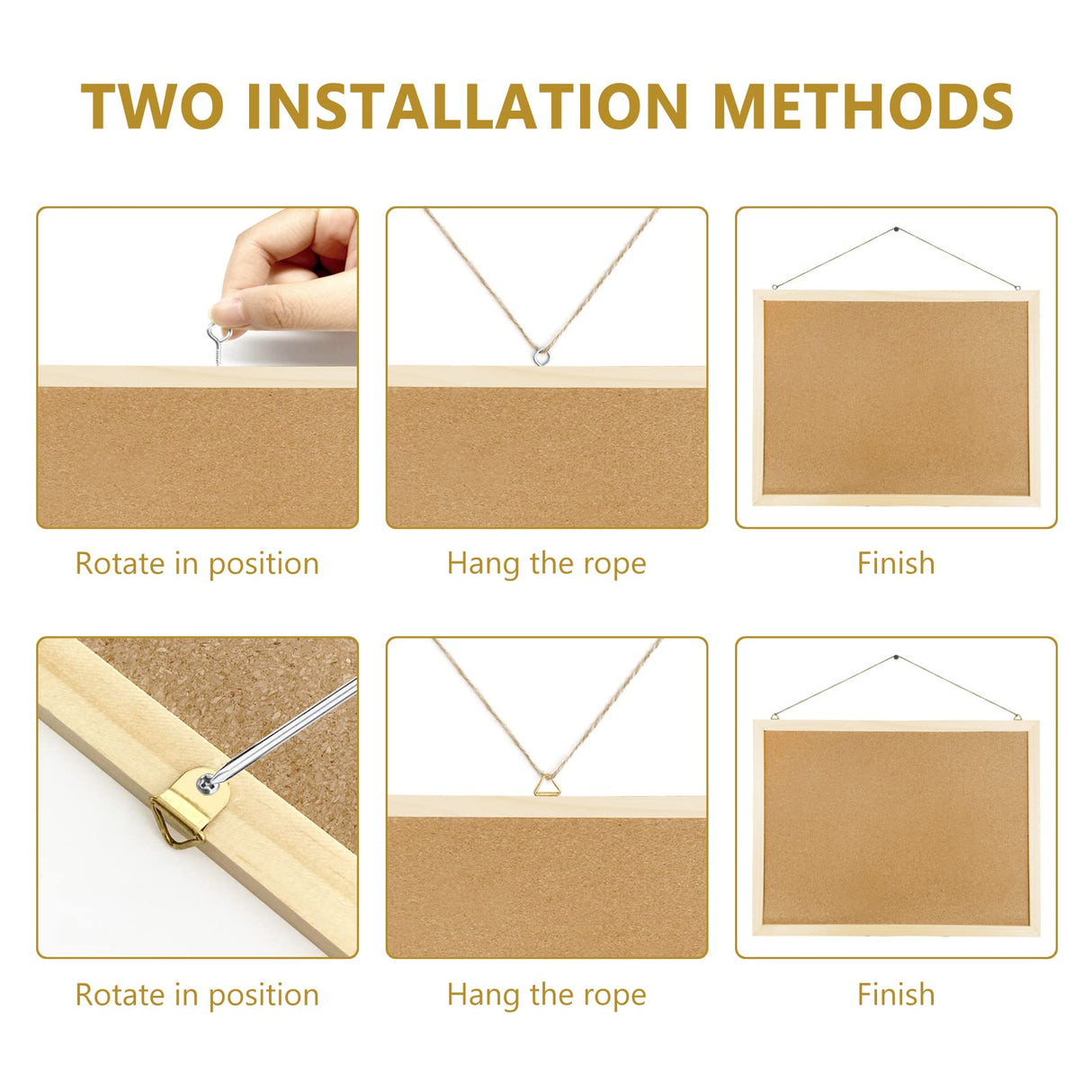 TWO INSTALLATION METHODS

Rotate in position

Hang the rope

Finish

Rotate in position

Hang the rope

Finish